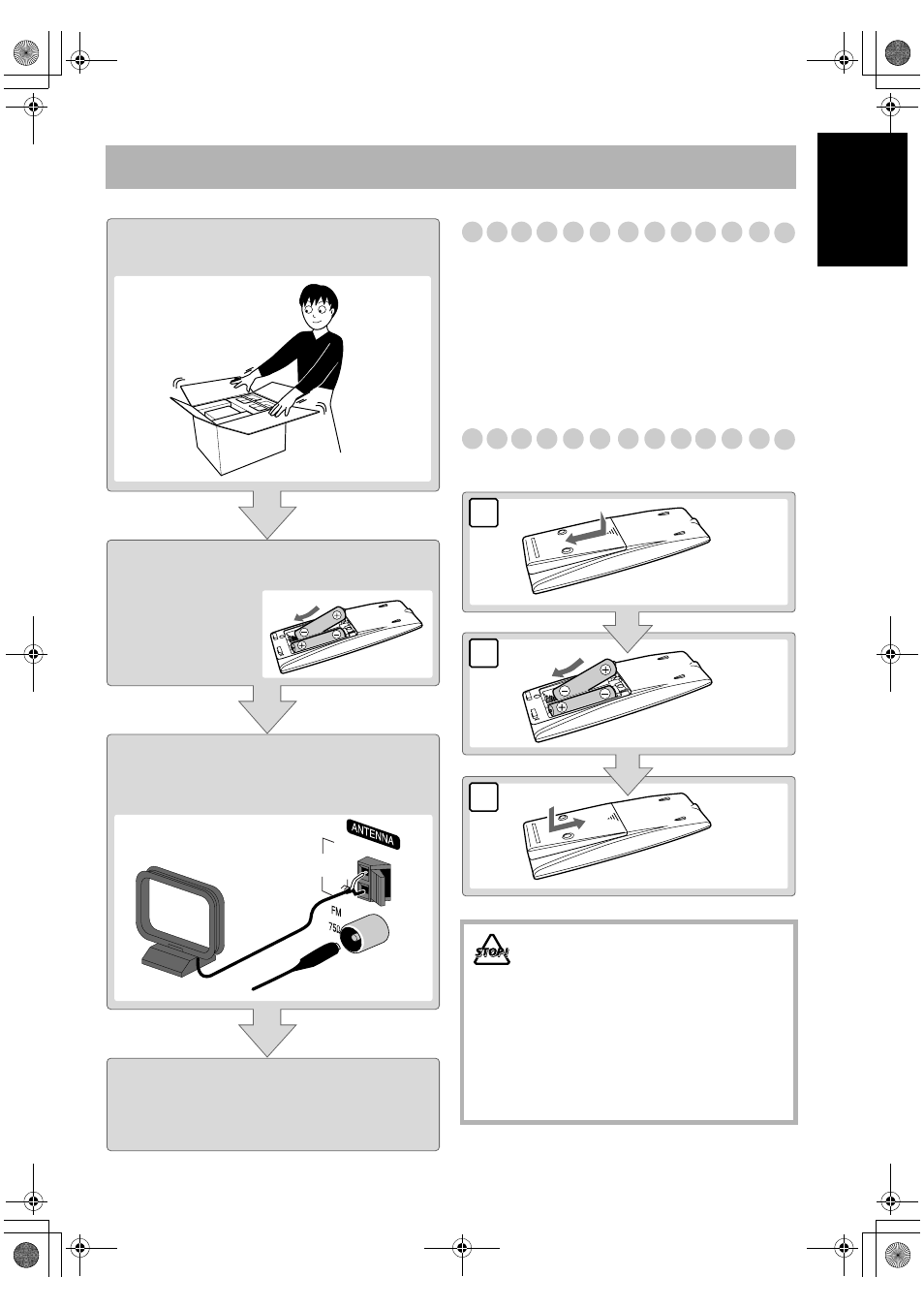 ANTENNA

FM

75Ω

STOP!