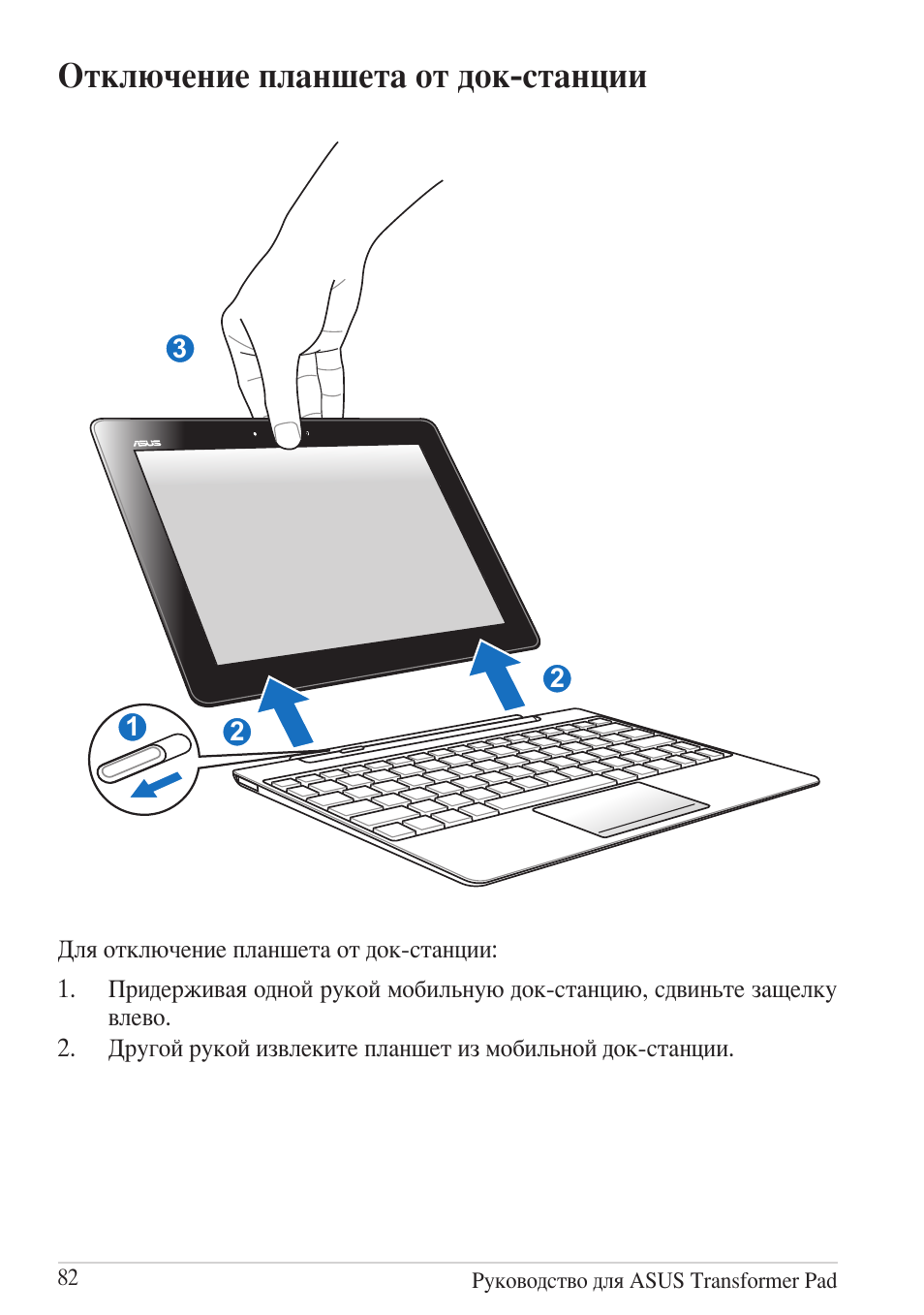 Отключение планшета от док-станции

3

ASUS

2

1

2

Для отключение планшета от док-станции:

1. Придерживая одной рукой мобильную док-станцию, сдвиньте защелку влево.

2. Другой рукой извлеките планшет из мобильной док-станции.

82

Руководство для ASUS Transformer Pad