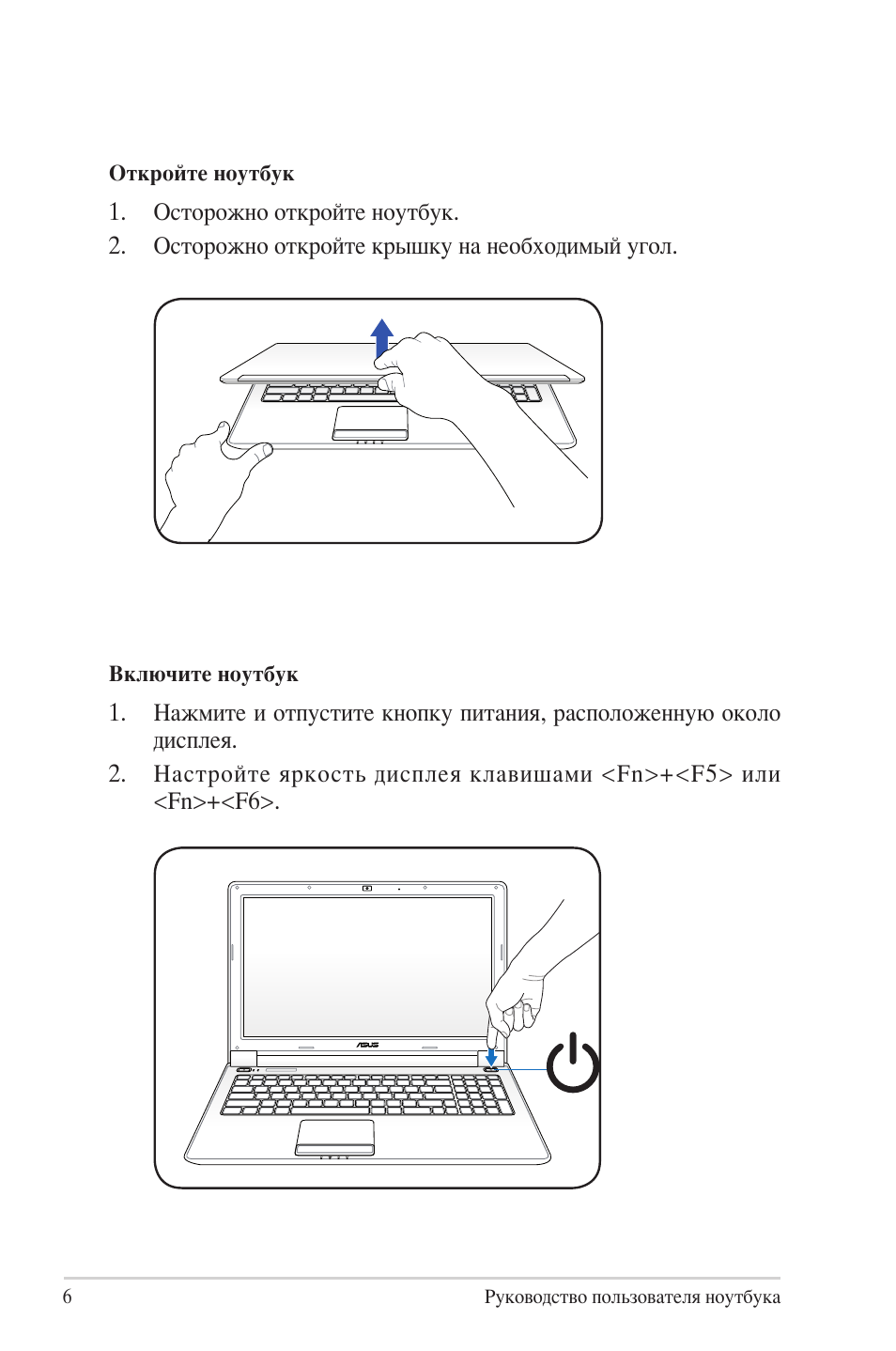 **Откройте ноутбук**

1. Осторожно откройте ноутбук.
2. Осторожно откройте крышку на необходимый угол.

**Включите ноутбук**

1. Нажмите и отпустите кнопку питания, расположенную около дисплея.
2. Настройте яркость дисплея клавишами <Fn>+<F5> или <Fn>+<F6>.

ASUS

6 Руководство пользователя ноутбука