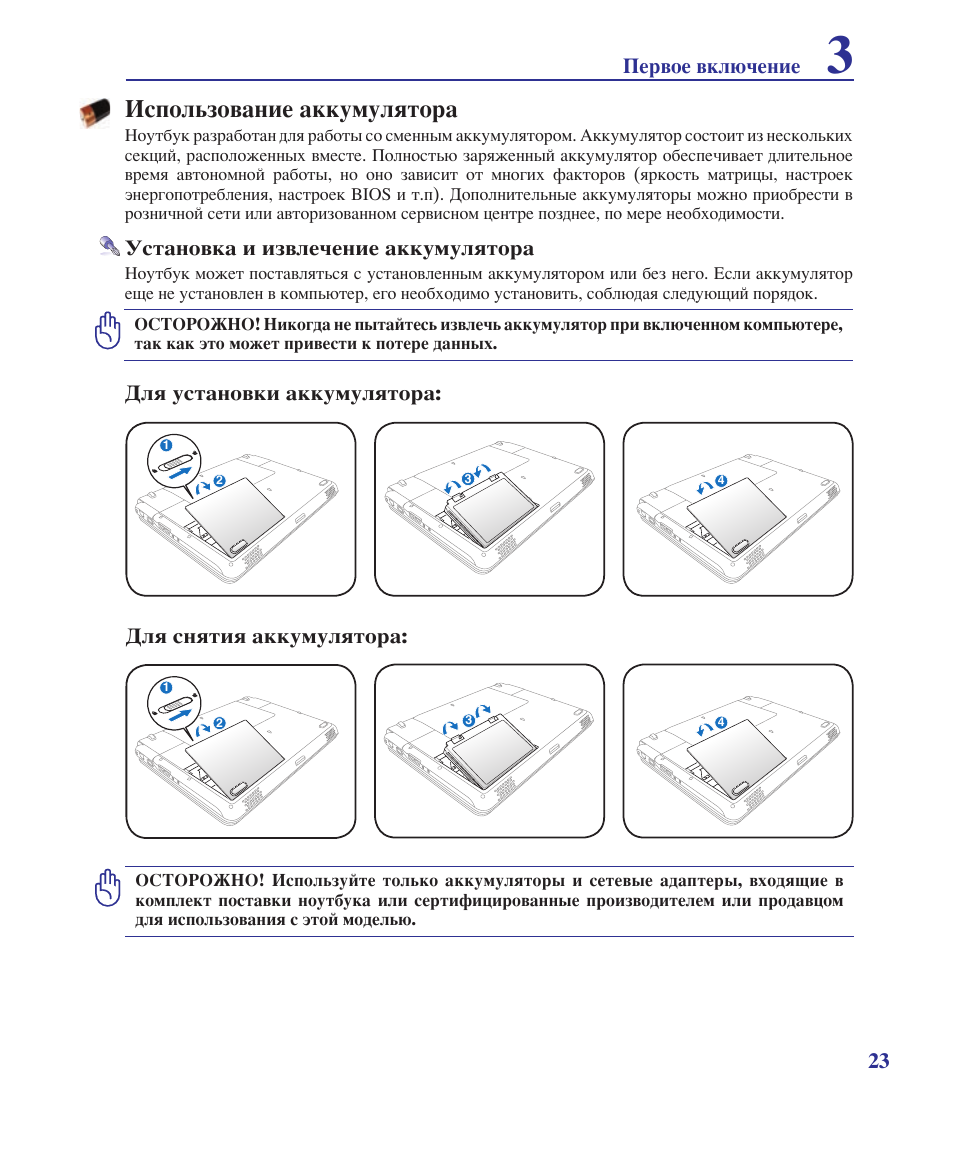 Первое включение 3

Использование аккумулятора

Ноутбук разработан для работы со сменным аккумулятором. Аккумулятор состоит из нескольких секций, расположенных вместе. Полностью заряженный аккумулятор обеспечивает длительное время автономной работы, но оно зависит от многих факторов (яркость матрицы, настроек энергопотребления, настроек BIOS и т.п). Дополнительные аккумуляторы можно приобрести в розничной сети или авторизованном сервисном центре позднее, по мере необходимости.

Установка и извлечение аккумулятора

Ноутбук может поставляться с установленным аккумулятором или без него. Если аккумулятор еще не установлен в компьютер, его необходимо установить, соблюдая следующий порядок.

ОСТОРОЖНО! Никогда не пытайтесь извлечь аккумулятор при включенном компьютере, так как это может привести к потере данных.

Для установки аккумулятора:

1 2 3 4

Для снятия аккумулятора:

1 2 3 4

ОСТОРОЖНО! Используйте только аккумуляторы и сетевые адаптеры, входящие в комплект поставки ноутбука или сертифицированные производителем или продавцом для использования с этой моделью.

23