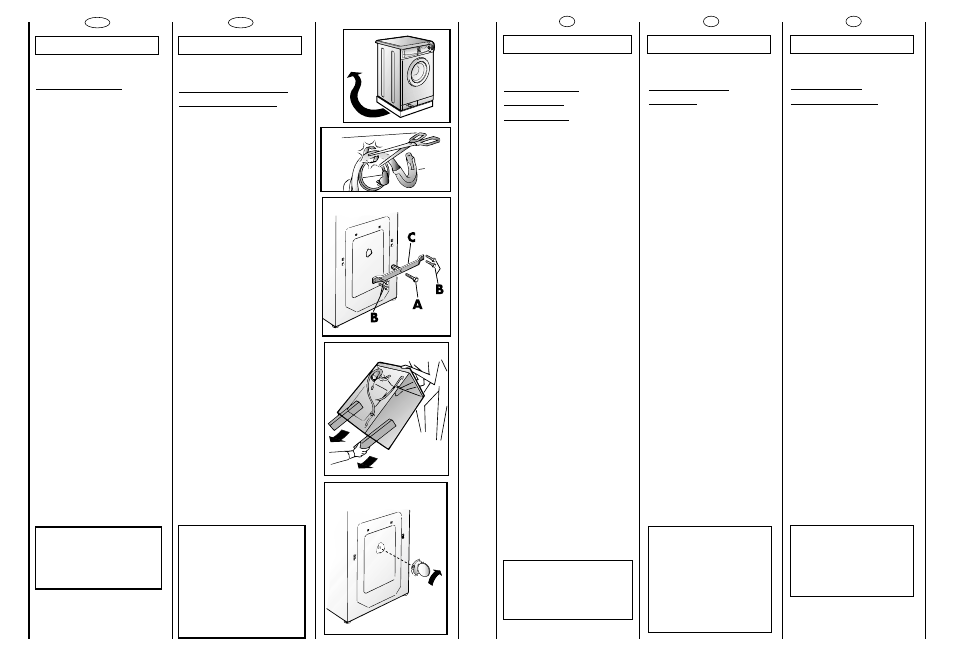 C

B

B

A