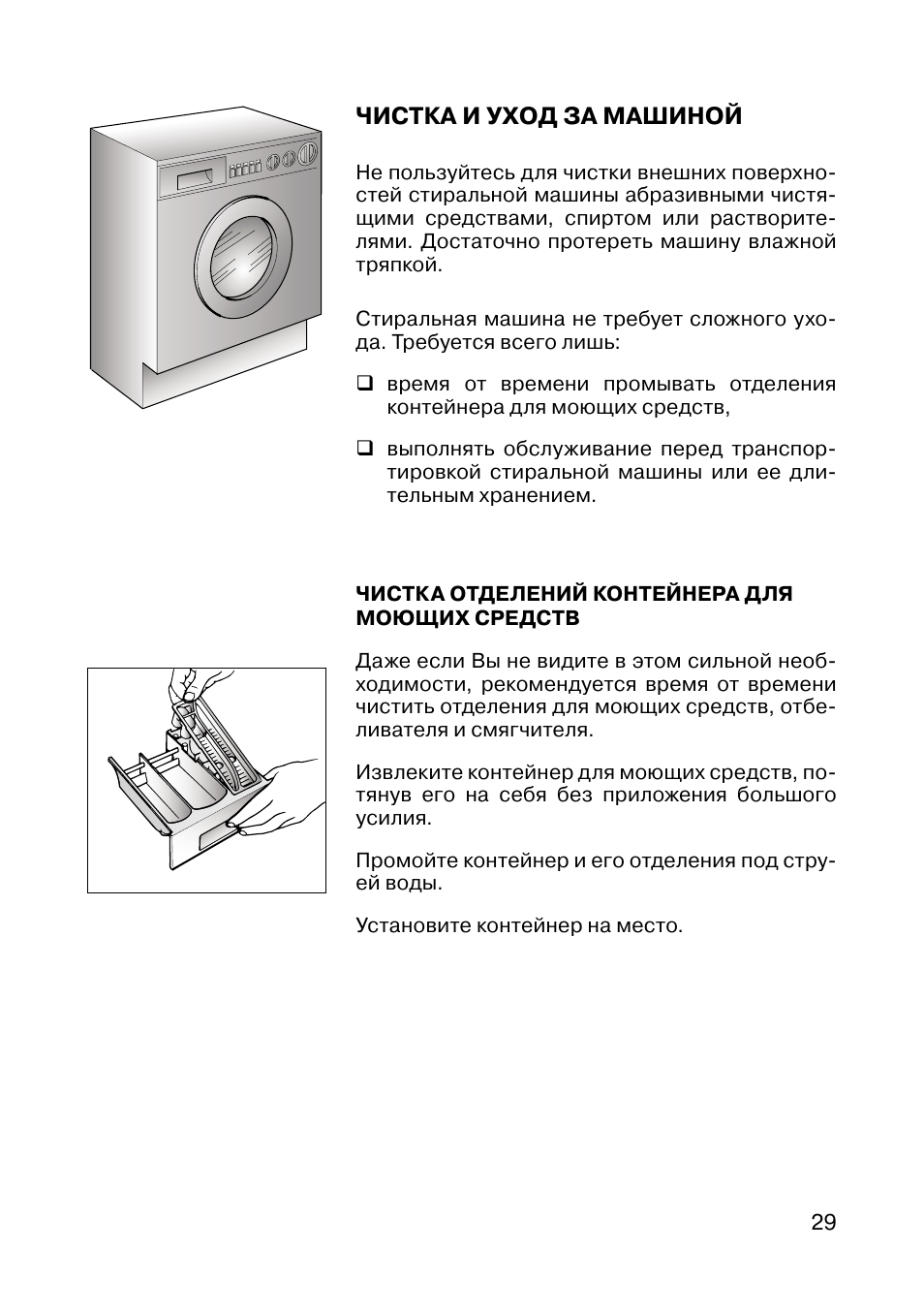 ЧИСТКА И УХОД ЗА МАШИНОЙ

Не пользуйтесь для чистки внешних поверхностей стиральной машины абразивными чистящими средствами, спиртом или растворителями. Достаточно протереть машину влажной тряпкой.

Стиральная машина не требует сложного ухода. Требуется всего лишь:

❑ время от времени промывать отделения контейнера для моющих средств,

❑ выполнять обслуживание перед транспортировкой стиральной машины или ее длительным хранением.

ЧИСТКА ОТДЕЛЕНИЙ КОНТЕЙНЕРА ДЛЯ МОЮЩИХ СРЕДСТВ

Даже если Вы не видите в этом сильной необходимости, рекомендуется время от времени чистить отделения для моющих средств, отбеливателя и смягчителя.

Извлеките контейнер для моющих средств, потянув его на себя без приложения большого усилия.

Промойте контейнер и его отделения под струей воды.

Установите контейнер на место.

29