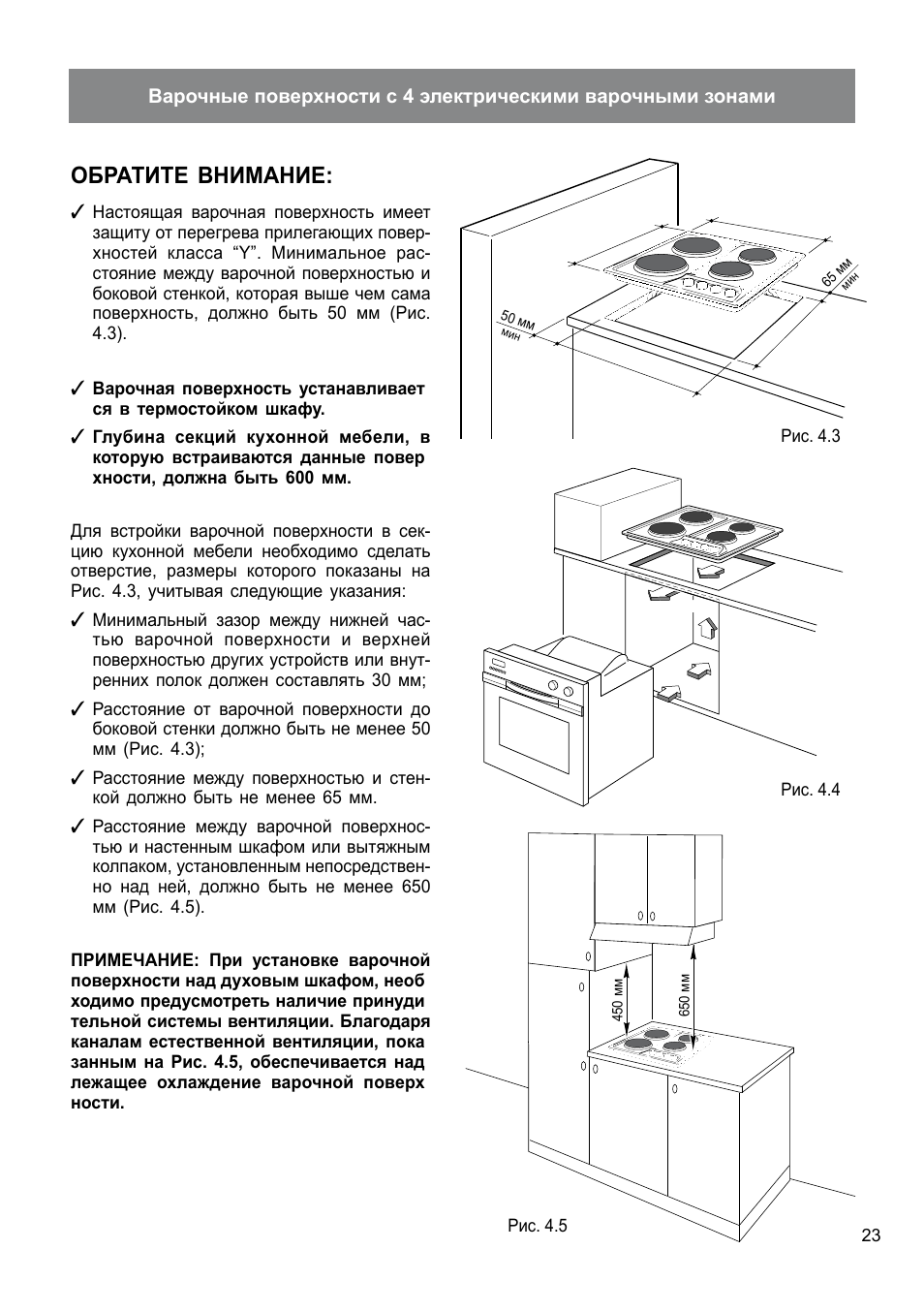 Варочные поверхности с 4 электрическими варочными зонами

ОБРАТИТЕ ВНИМАНИЕ:

✓ Настоящая варочная поверхность имеет защиту от перегрева прилегающих поверхностей класса "Y". Минимальное расстояние между варочной поверхностью и боковой стенкой, которая выше чем сама поверхность, должно быть 50 мм (Рис. 4.3).

✓ Варочная поверхность устанавливает ся в термостойком шкафу.

✓ Глубина секций кухонной мебели, в которую встраиваются данные повер хности, должна быть 600 мм.

Для встройки варочной поверхности в секцию кухонной мебели необходимо сделать отверстие, размеры которого показаны на Рис. 4.3, учитывая следующие указания:

✓ Минимальный зазор между нижней частью варочной поверхности и верхней поверхностью других устройств или внутренних полок должен составлять 30 мм;

✓ Расстояние от варочной поверхности до боковой стенки должно быть не менее 50 мм (Рис. 4.3);

✓ Расстояние между поверхностью и стенкой должно быть не менее 65 мм.

✓ Расстояние между варочной поверхностью и настенным шкафом или вытяжным колпаком, установленным непосредственно над ней, должно быть не менее 650 мм (Рис. 4.5).

ПРИМЕЧАНИЕ: При установке варочной поверхности над духовым шкафом, необ ходимо предусмотреть наличие принуди тельной системы вентиляции. Благодаря каналам естественной вентиляции, пока занным на Рис. 4.5, обеспечивается над лежащее охлаждение варочной поверх ности.

50 мм мин

65 мм мин

Рис. 4.3

Рис. 4.4

450 мм

650 мм

Рис. 4.5

23