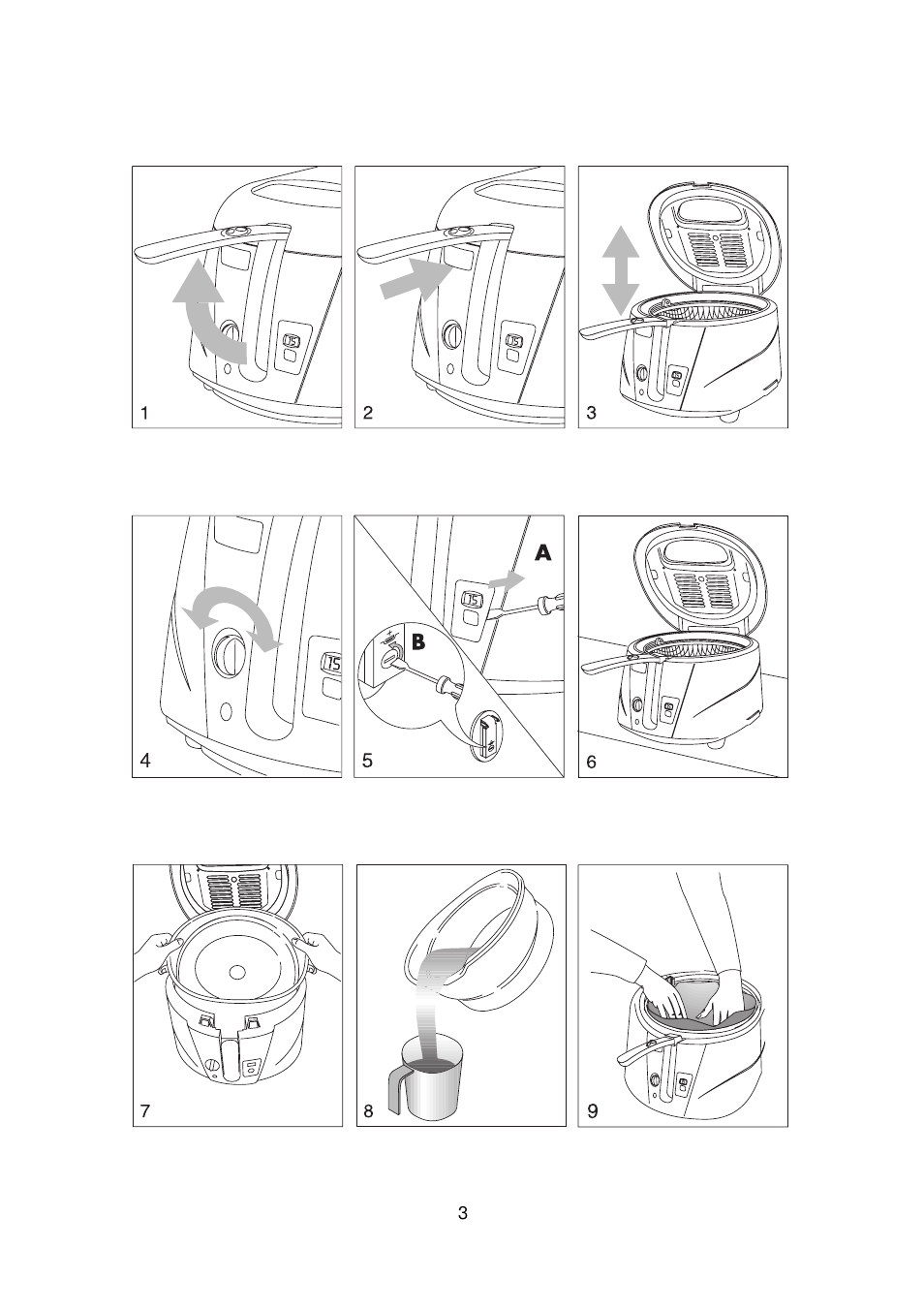 15

1

15

2

3

15

4

A

15

B

5

6

7

8

9

3