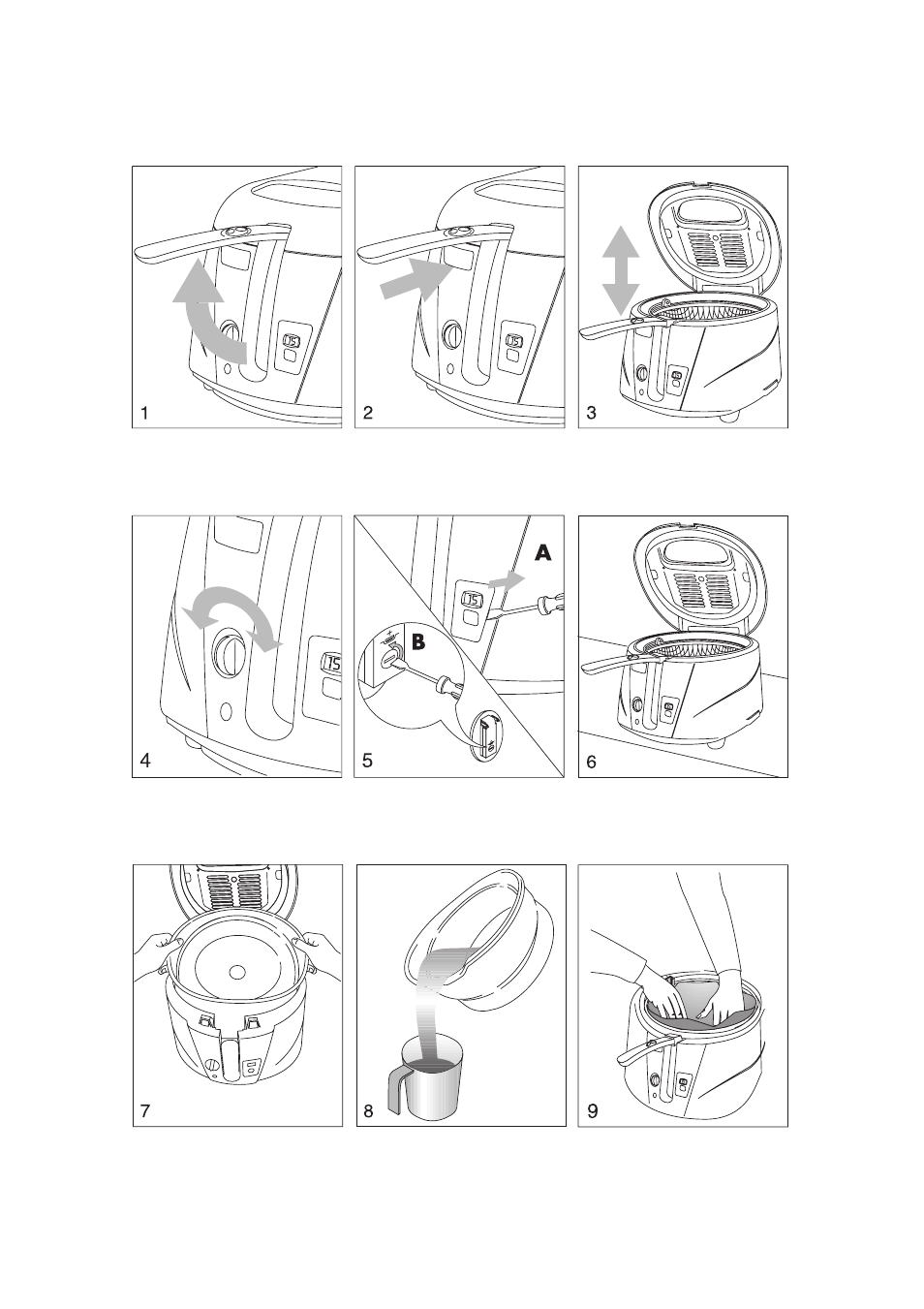 1

2

3

4

A

B

5

6

7

8

9