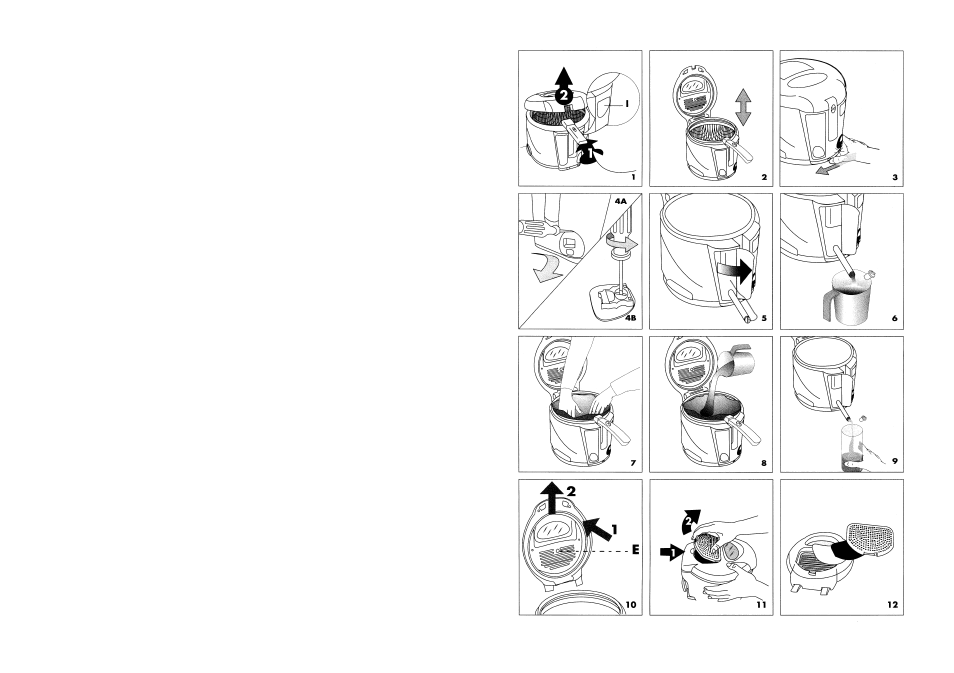 2
I
1
1
2
3
4A
4B
5
6
7
8
9
2
1
E
10
2
1
11
12