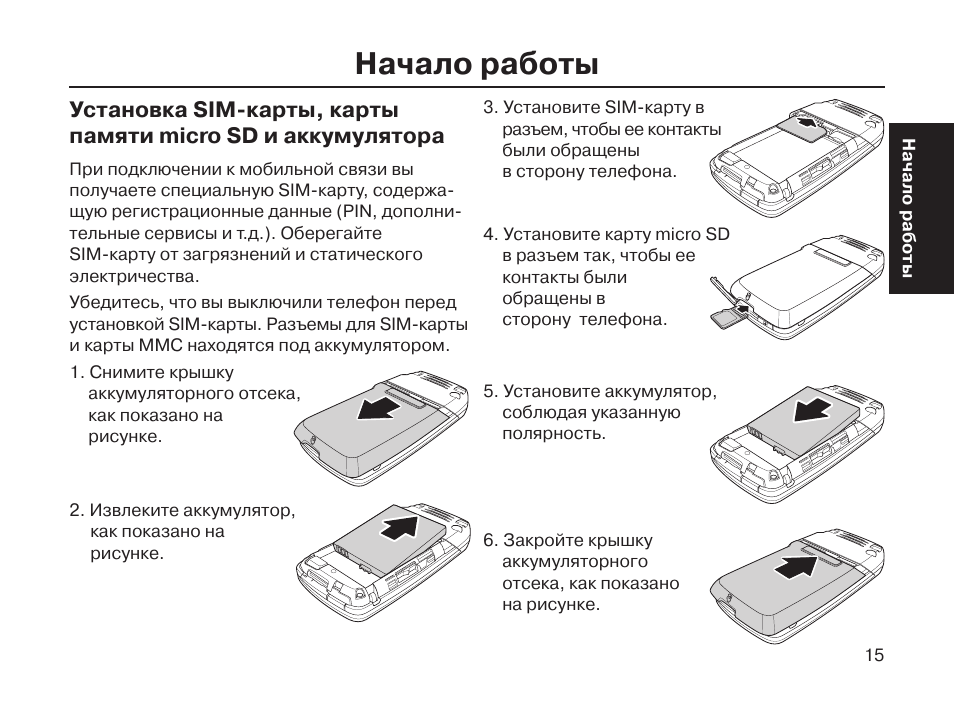 Начало работы

Установка SIM-карты, карты памяти micro SD и аккумулятора

При подключении к мобильной связи вы получаете специальную SIM-карту, содержащую регистрационные данные (PIN, дополнительные сервисы и т.д.). Оберегайте SIM-карту от загрязнений и статического электричества.

Убедитесь, что вы выключили телефон перед установкой SIM-карты. Разъемы для SIM-карты и карты MMC находятся под аккумулятором.

1. Снимите крышку аккумуляторного отсека, как показано на рисунке.

2. Извлеките аккумулятор, как показано на рисунке.

3. Установите SIM-карту в разъем, чтобы ее контакты были обращены в сторону телефона.

4. Установите карту micro SD в разъем так, чтобы ее контакты были обращены в сторону телефона.

5. Установите аккумулятор, соблюдая указанную полярность.

6. Закройте крышку аккумуляторного отсека, как показано на рисунке.

Начало работы

15