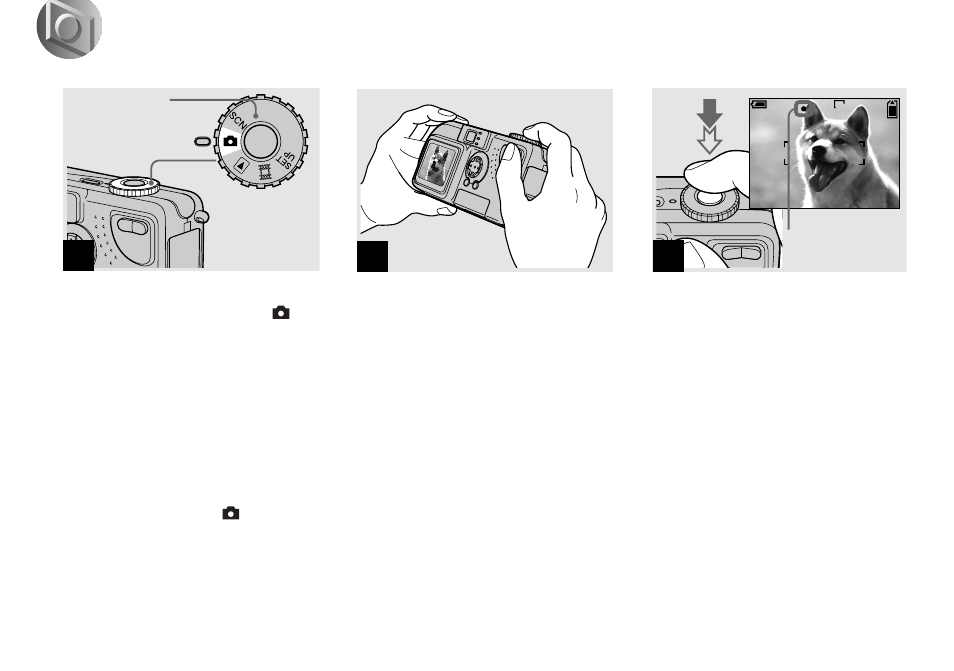 SCN
SET UP