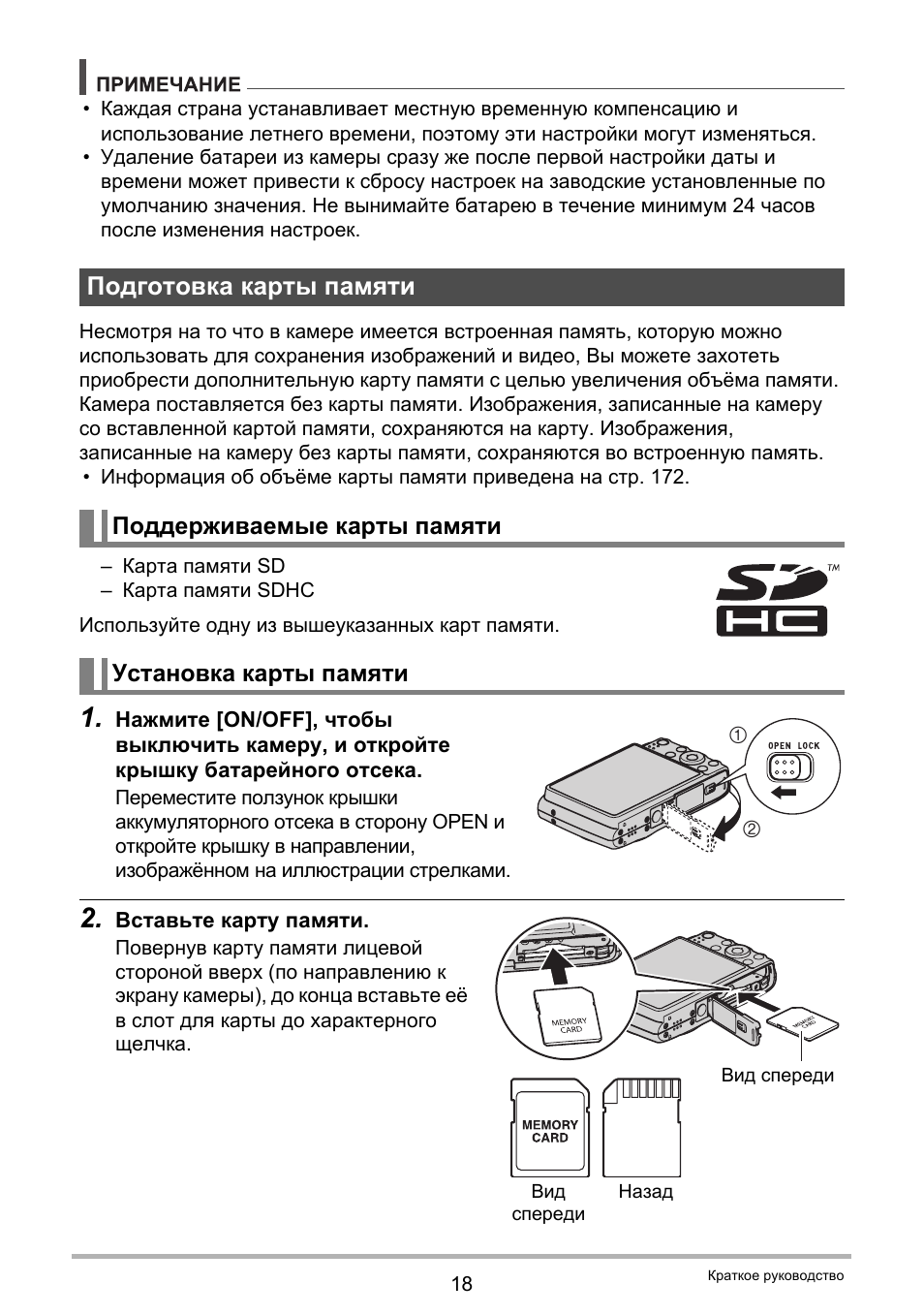 ПРИМЕЧАНИЕ

• Каждая страна устанавливает местную временную компенсацию и использование летнего времени, поэтому эти настройки могут изменяться.
• Удаление батареи из камеры сразу же после первой настройки даты и времени может привести к сбросу настроек на заводские установленные по умолчанию значения. Не вынимайте батарею в течение минимум 24 часов после изменения настроек.

Подготовка карты памяти

Несмотря на то что в камере имеется встроенная память, которую можно использовать для сохранения изображений и видео, Вы можете захотеть приобрести дополнительную карту памяти с целью увеличения объёма памяти. Камера поставляется без карты памяти. Изображения, записанные на камеру со вставленной картой памяти, сохраняются на карту. Изображения, записанные на камеру без карты памяти, сохраняются во встроенную память.
• Информация об объёме карты памяти приведена на стр. 172.

Поддерживаемые карты памяти

– Карта памяти SD
– Карта памяти SDHC

Используйте одну из вышеуказанных карт памяти.

SD HC ™

Установка карты памяти

1. Нажмите [ON/OFF], чтобы выключить камеру, и откройте крышку батарейного отсека.
Переместите ползунок крышки аккумуляторного отсека в сторону OPEN и откройте крышку в направлении, изображённом на иллюстрации стрелками.

① OPEN LOCK ②

2. Вставьте карту памяти.
Повернув карту памяти лицевой стороной вверх (по направлению к экрану камеры), до конца вставьте её в слот для карты до характерного щелчка.

MEMORY CARD

MEMORY CARD

Вид спереди

MEMORY CARD

Вид спереди

Назад

18

Краткое руководство