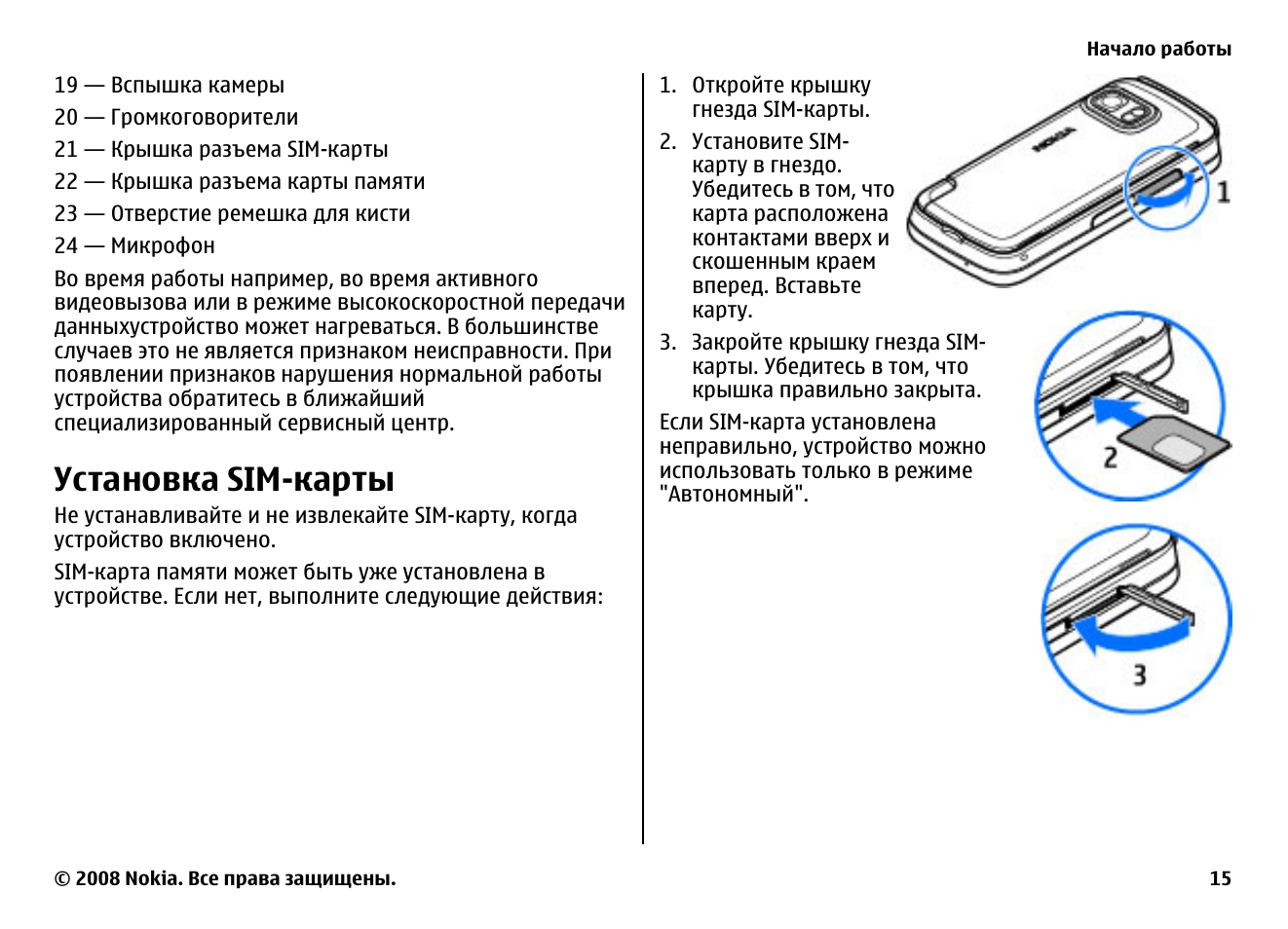 Начало работы

19 — Вспышка камеры
20 — Громкоговорители
21 — Крышка разъема SIM-карты
22 — Крышка разъема карты памяти
23 — Отверстие ремешка для кисти
24 — Микрофон

Во время работы например, во время активного видеовызова или в режиме высокоскоростной передачи данныхустройство может нагреваться. В большинстве случаев это не является признаком неисправности. При появлении признаков нарушения нормальной работы устройства обратитесь в ближайший специализированный сервисный центр.

Установка SIM-карты

Не устанавливайте и не извлекайте SIM-карту, когда устройство включено.

SIM-карта памяти может быть уже установлена в устройстве. Если нет, выполните следующие действия:

1. Откройте крышку гнезда SIM-карты.
2. Установите SIM-карту в гнездо. Убедитесь в том, что карта расположена контактами вверх и скошенным краем вперед. Вставьте карту.
3. Закройте крышку гнезда SIM-карты. Убедитесь в том, что крышка правильно закрыта.

Если SIM-карта установлена неправильно, устройство можно использовать только в режиме "Автономный".

NOKIA
1
2
3

© 2008 Nokia. Все права защищены.
15