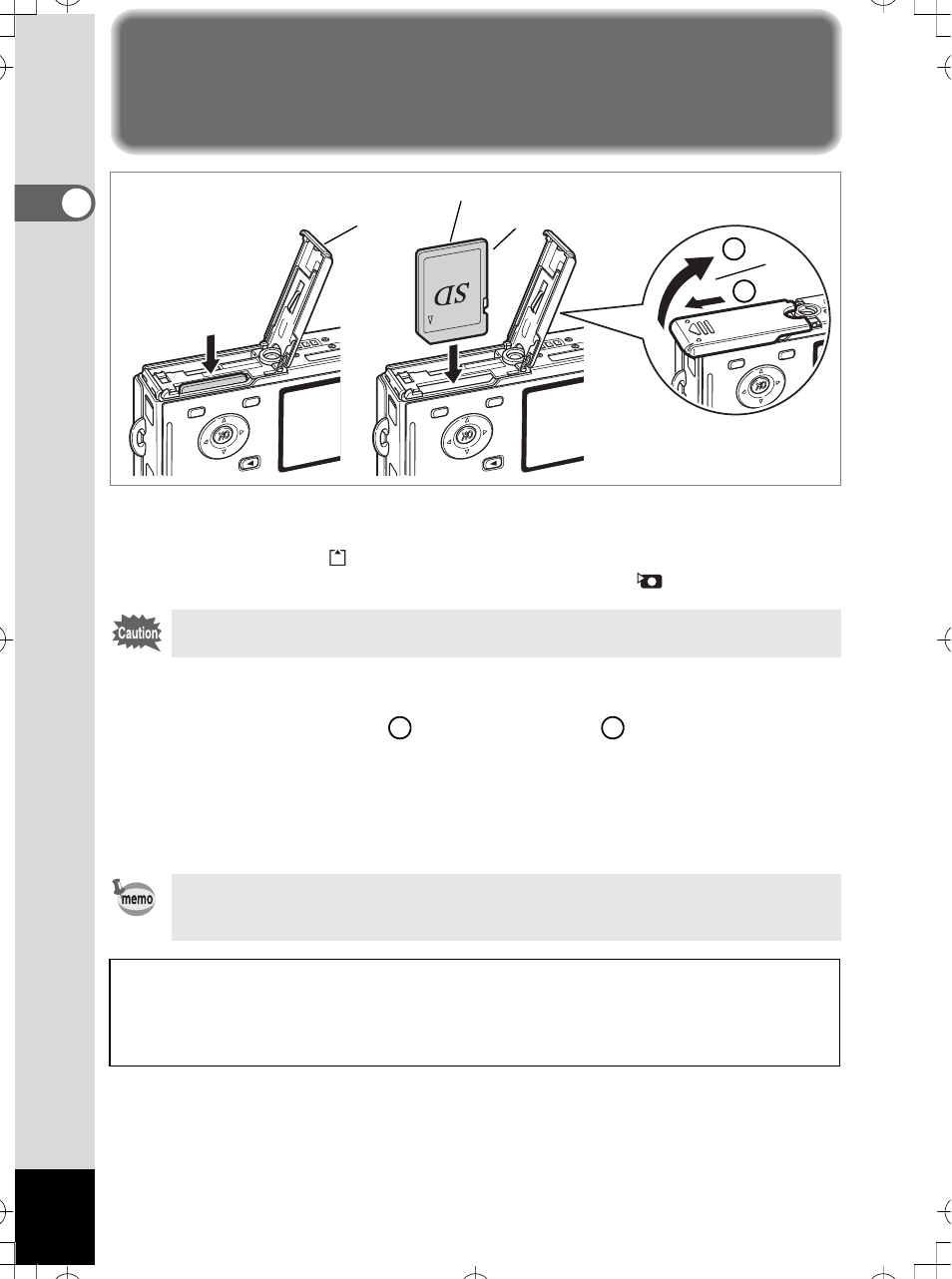 SD

Caution

memo