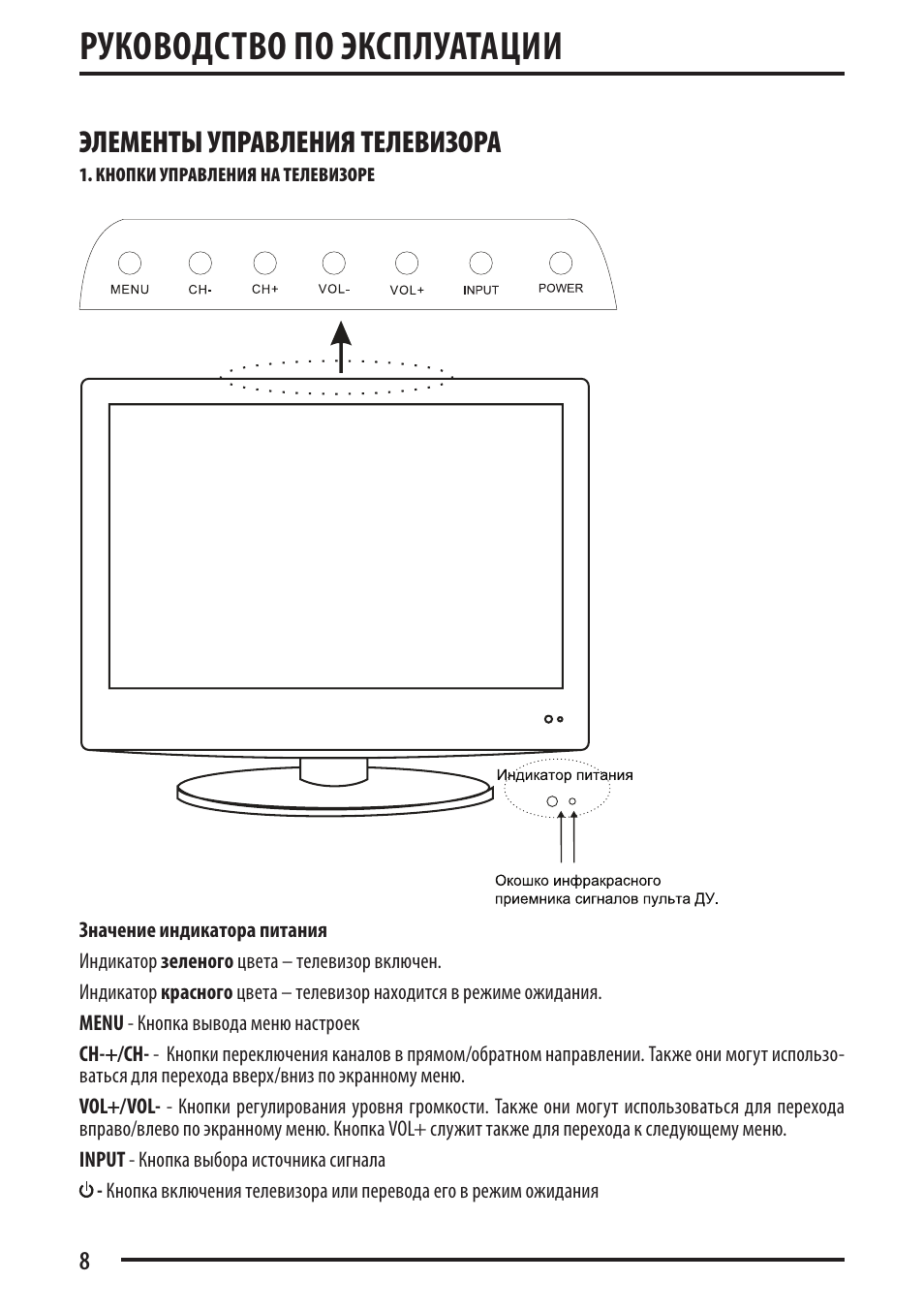 РУКОВОДСТВО ПО ЭКСПЛУАТАЦИИ

ЭЛЕМЕНТЫ УПРАВЛЕНИЯ ТЕЛЕВИЗОРА

1. КНОПКИ УПРАВЛЕНИЯ НА ТЕЛЕВИЗОРЕ

MENU CH- CH+ VOL- VOL+ INPUT POWER

Индикатор питания

Окошко инфракрасного приемника сигналов пульта ДУ.

Значение индикатора питания

Индикатор зеленого цвета – телевизор включен.

Индикатор красного цвета – телевизор находится в режиме ожидания.

MENU - Кнопка вывода меню настроек

CH-+/CH- - Кнопки переключения каналов в прямом/обратном направлении. Также они могут использоваться для перехода вверх/вниз по экранному меню.

VOL+/VOL- - Кнопки регулирования уровня громкости. Также они могут использоваться для перехода вправо/влево по экранному меню. Кнопка VOL+ служит также для перехода к следующему меню.

INPUT - Кнопка выбора источника сигнала

⏻ - Кнопка включения телевизора или перевода его в режим ожидания

8