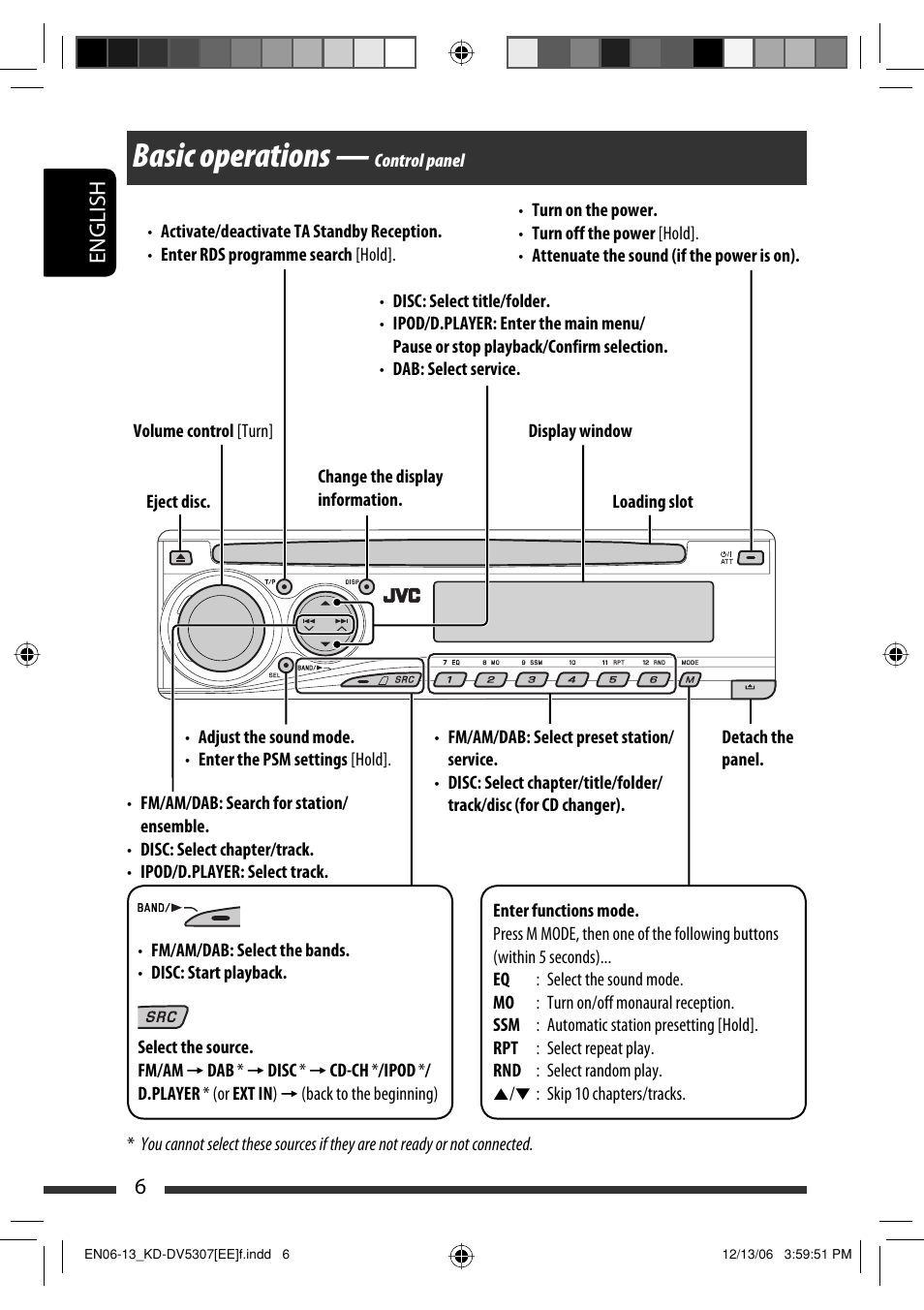 ENGLISH

Basic operations — Control panel

• Activate/deactivate TA Standby Reception.
• Enter RDS programme search [Hold].

• Turn on the power.
• Turn off the power [Hold].
• Attenuate the sound (if the power is on).

• DISC: Select title/folder.
• IPOD/D.PLAYER: Enter the main menu/ Pause or stop playback/Confirm selection.
• DAB: Select service.

Volume control [Turn]

Display window

Change the display information.

Eject disc.

Loading slot

T/P DISP JVC ATT SEL BAND/► SRC 7 EQ 8 MO 9 SSM 10 11 RPT 12 RND MODE 1 2 3 4 5 6 M

• Adjust the sound mode.
• Enter the PSM settings [Hold].

• FM/AM/DAB: Select preset station/ service.
• DISC: Select chapter/title/folder/ track/disc (for CD changer).

Detach the panel.

• FM/AM/DAB: Search for station/ ensemble.
• DISC: Select chapter/track.
• IPOD/D.PLAYER: Select track.

BAND/►

• FM/AM/DAB: Select the bands.
• DISC: Start playback.

SRC

Select the source.
FM/AM → DAB * → DISC * → CD-CH */IPOD */ D.PLAYER * (or EXT IN) → (back to the beginning)

Enter functions mode.
Press M MODE, then one of the following buttons (within 5 seconds)...
EQ : Select the sound mode.
MO : Turn on/off monaural reception.
SSM : Automatic station presetting [Hold].
RPT : Select repeat play.
RND : Select random play.
▲/▼ : Skip 10 chapters/tracks.

* You cannot select these sources if they are not ready or not connected.

6

EN06-13_KD-DV5307[EE]f.indd 6

12/13/06 3:59:51 PM