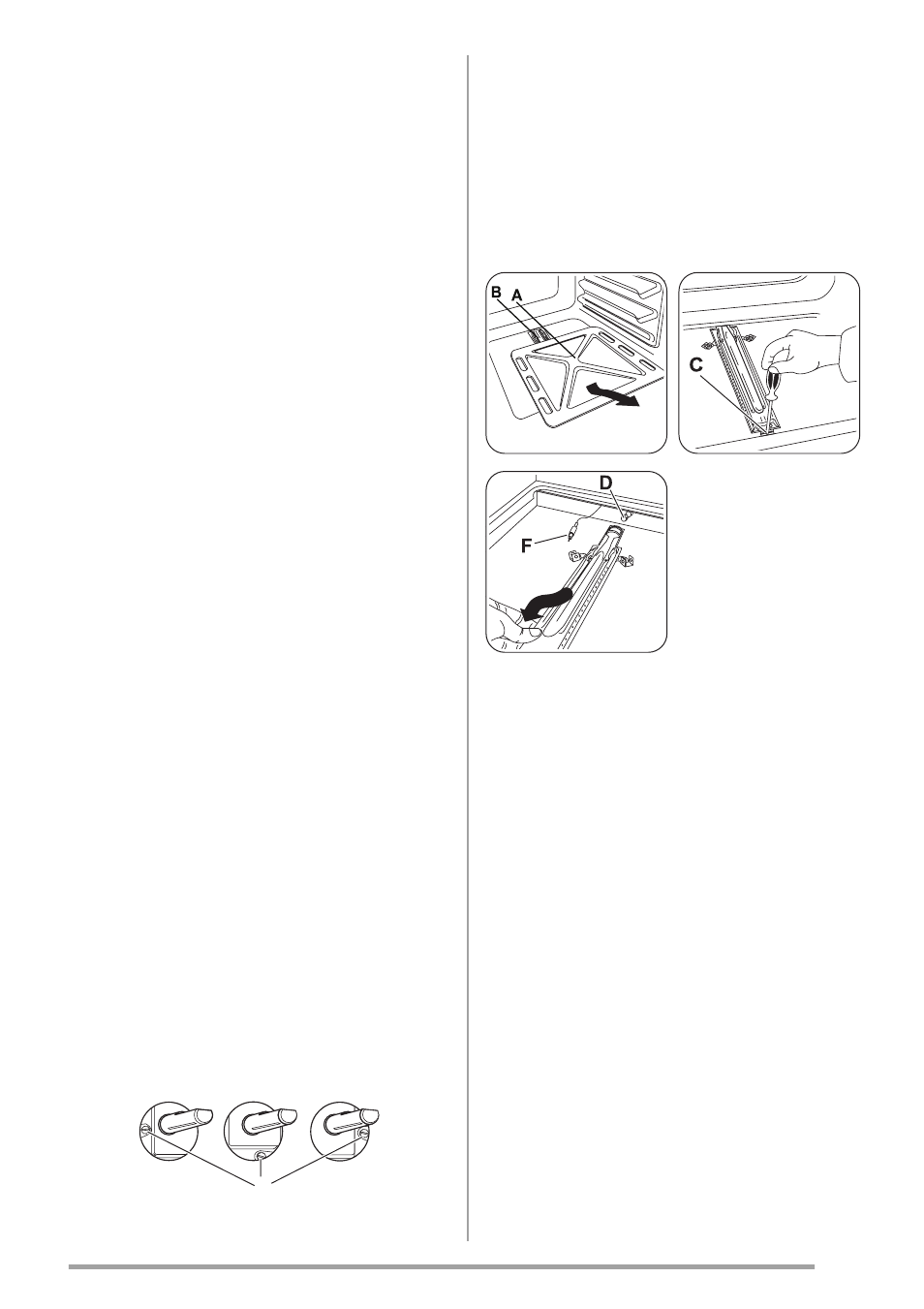 B
A
C
D
F