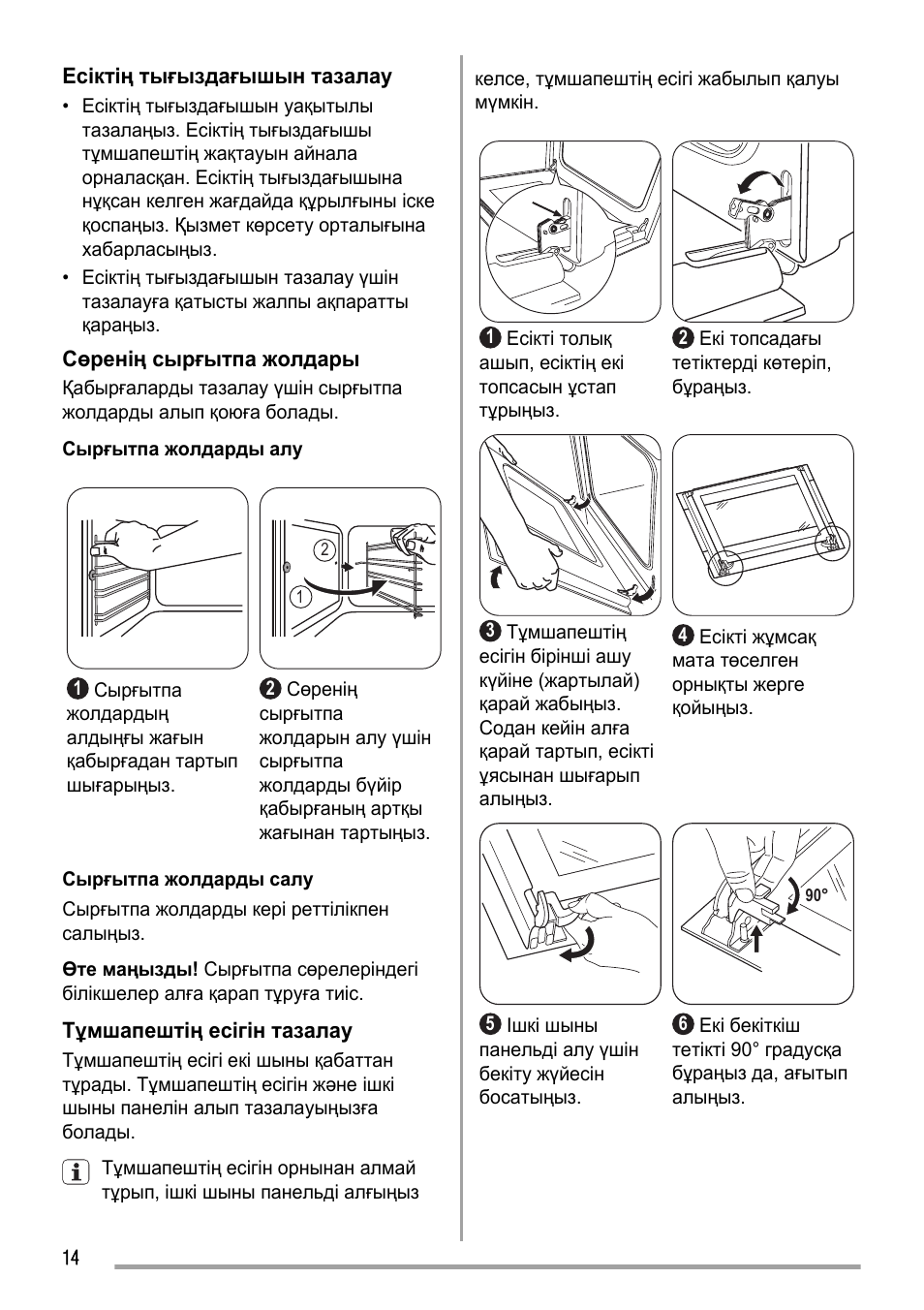 Есіктің тығыздағышын тазалау

• Есіктің тығыздағышын уақытылы тазалаңыз. Есіктің тығыздағышы тұмшапештің жақтауын айнала орналасқан. Есіктің тығыздағышына нұқсан келген жағдайда құрылғыны іске қоспаңыз. Қызмет көрсету орталығына хабарласыңыз.
• Есіктің тығыздағышын тазалау үшін тазалауға қатысты жалпы ақпаратты қараңыз.

Сөренің сырғытпа жолдары

Қабырғаларды тазалау үшін сырғытпа жолдарды алып қоюға болады.

Сырғытпа жолдарды алу

2
1

1 Сырғытпа жолдардың алдыңғы жағын қабырғадан тартып шығарыңыз.

2 Сөренің сырғытпа жолдарын алу үшін сырғытпа жолдарды бүйір қабырғаның артқы жағынан тартыңыз.

Сырғытпа жолдарды салу

Сырғытпа жолдарды кері реттілікпен салыңыз.

Өте маңызды! Сырғытпа сөрелеріндегі білікшелер алға қарап тұруға тиіс.

Тұмшапештің есігін тазалау

Тұмшапештің есігі екі шыны қабаттан тұрады. Тұмшапештің есігін және ішкі шыны панелін алып тазалауыңызға болады.

Тұмшапештің есігін орнынан алмай тұрып, ішкі шыны панельді алғыңыз келсе, тұмшапештің есігі жабылып қалуы мүмкін.

1 Есікті толық ашып, есіктің екі топсасын ұстап тұрыңыз.

2 Екі топсадағы тетіктерді көтеріп, бұраңыз.

3 Тұмшапештің есігін бірінші ашу күйіне (жартылай) қарай жабыңыз. Содан кейін алға қарай тартып, есікті ұясынан шығарып алыңыз.

4 Есікті жұмсақ мата төселген орнықты жерге қойыңыз.

90°

5 Ішкі шыны панельді алу үшін бекіту жүйесін босатыңыз.

6 Екі бекіткіш тетікті 90° градусқа бұраңыз да, ағытып алыңыз.

14