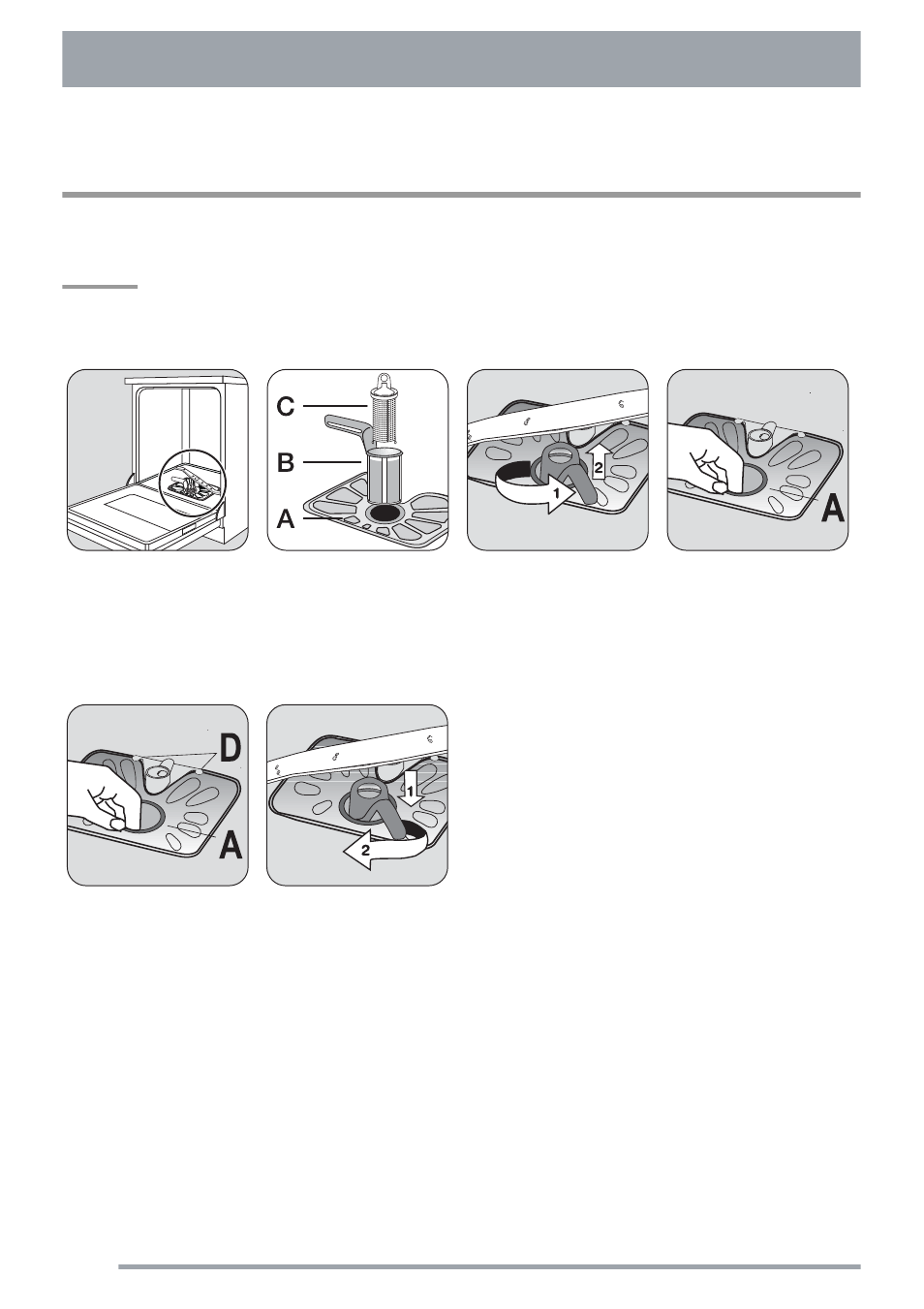 C
B
A

2
1

A

D
A

1
2