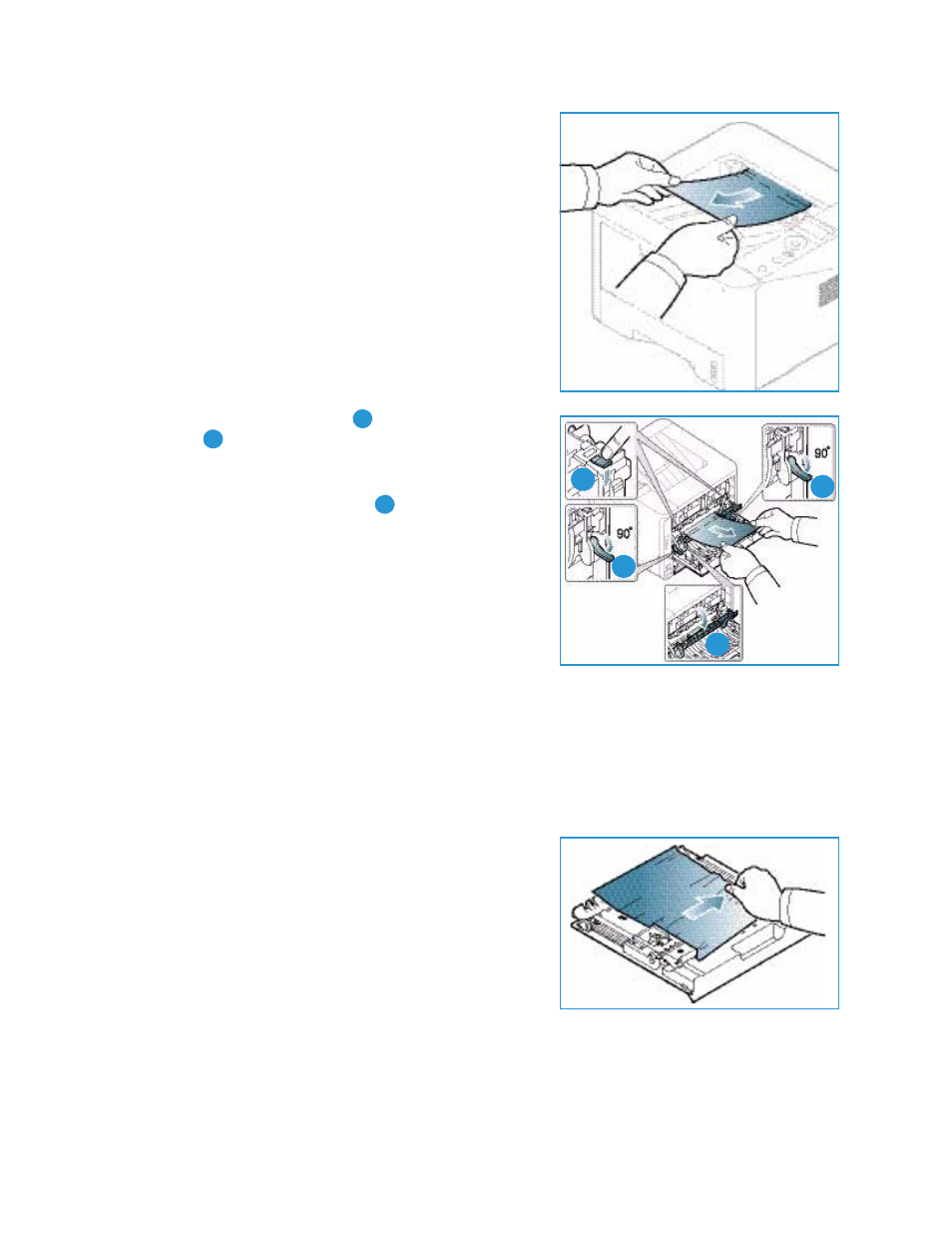 90°

90°