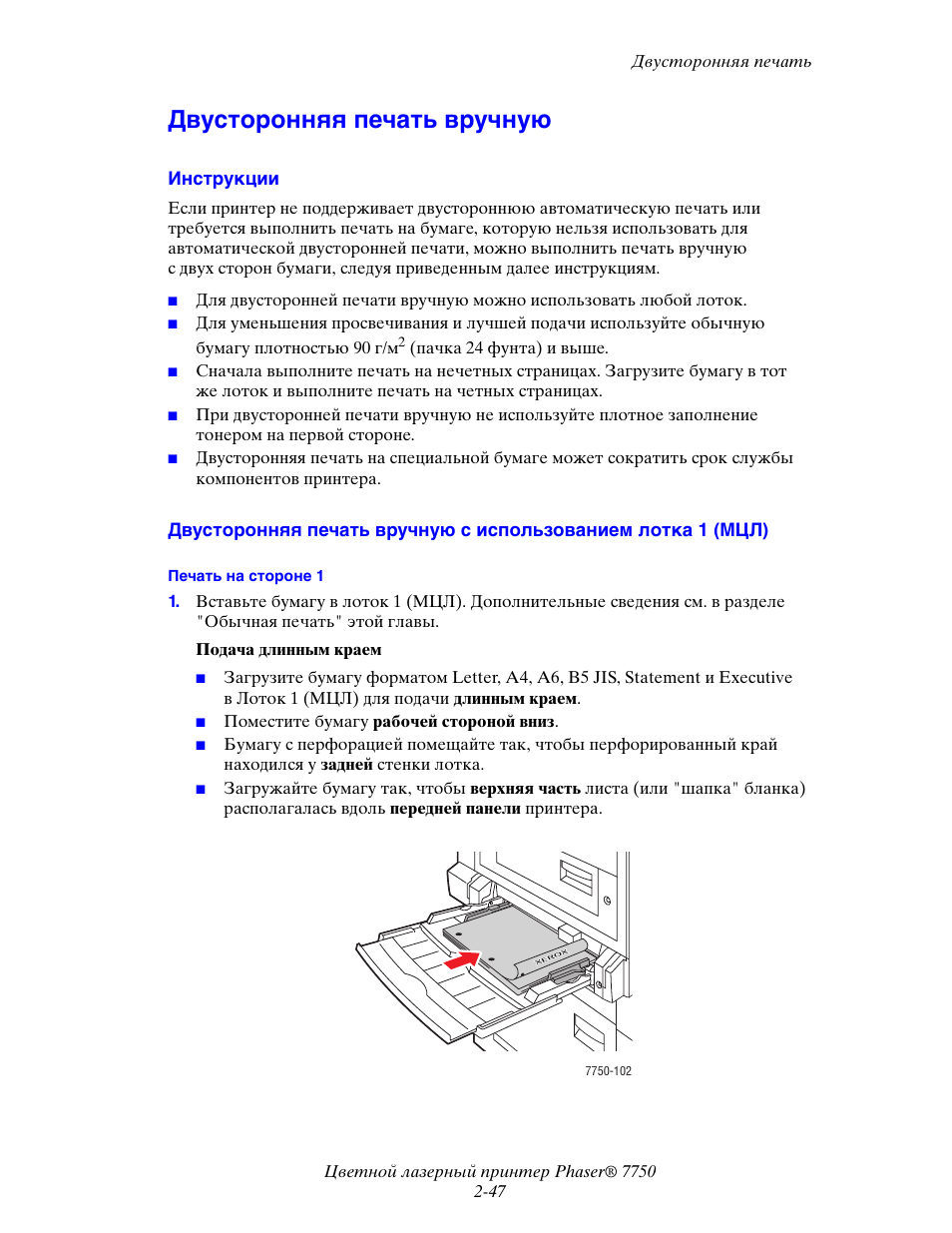 Двусторонняя печать

Двусторонняя печать вручную

Инструкции

Если принтер не поддерживает двустороннюю автоматическую печать или требуется выполнить печать на бумаге, которую нельзя использовать для автоматической двусторонней печати, можно выполнить печать вручную с двух сторон бумаги, следуя приведенным далее инструкциям.

■ Для двусторонней печати вручную можно использовать любой лоток.
■ Для уменьшения просвечивания и лучшей подачи используйте обычную бумагу плотностью 90 г/м$^2$ (пачка 24 фунта) и выше.
■ Сначала выполните печать на нечетных страницах. Загрузите бумагу в тот же лоток и выполните печать на четных страницах.
■ При двусторонней печати вручную не используйте плотное заполнение тонером на первой стороне.
■ Двусторонняя печать на специальной бумаге может сократить срок службы компонентов принтера.

Двусторонняя печать вручную с использованием лотка 1 (МЦЛ)

Печать на стороне 1

1. Вставьте бумагу в лоток 1 (МЦЛ). Дополнительные сведения см. в разделе "Обычная печать" этой главы.

Подача длинным краем

■ Загрузите бумагу форматом Letter, A4, A6, B5 JIS, Statement и Executive в Лоток 1 (МЦЛ) для подачи длинным краем.
■ Поместите бумагу рабочей стороной вниз.
■ Бумагу с перфорацией помещайте так, чтобы перфорированный край находился у задней стенки лотка.
■ Загружайте бумагу так, чтобы верхняя часть листа (или "шапка" бланка) располагалась вдоль передней панели принтера.

XEROX

7750-102

Цветной лазерный принтер Phaser® 7750
2-47