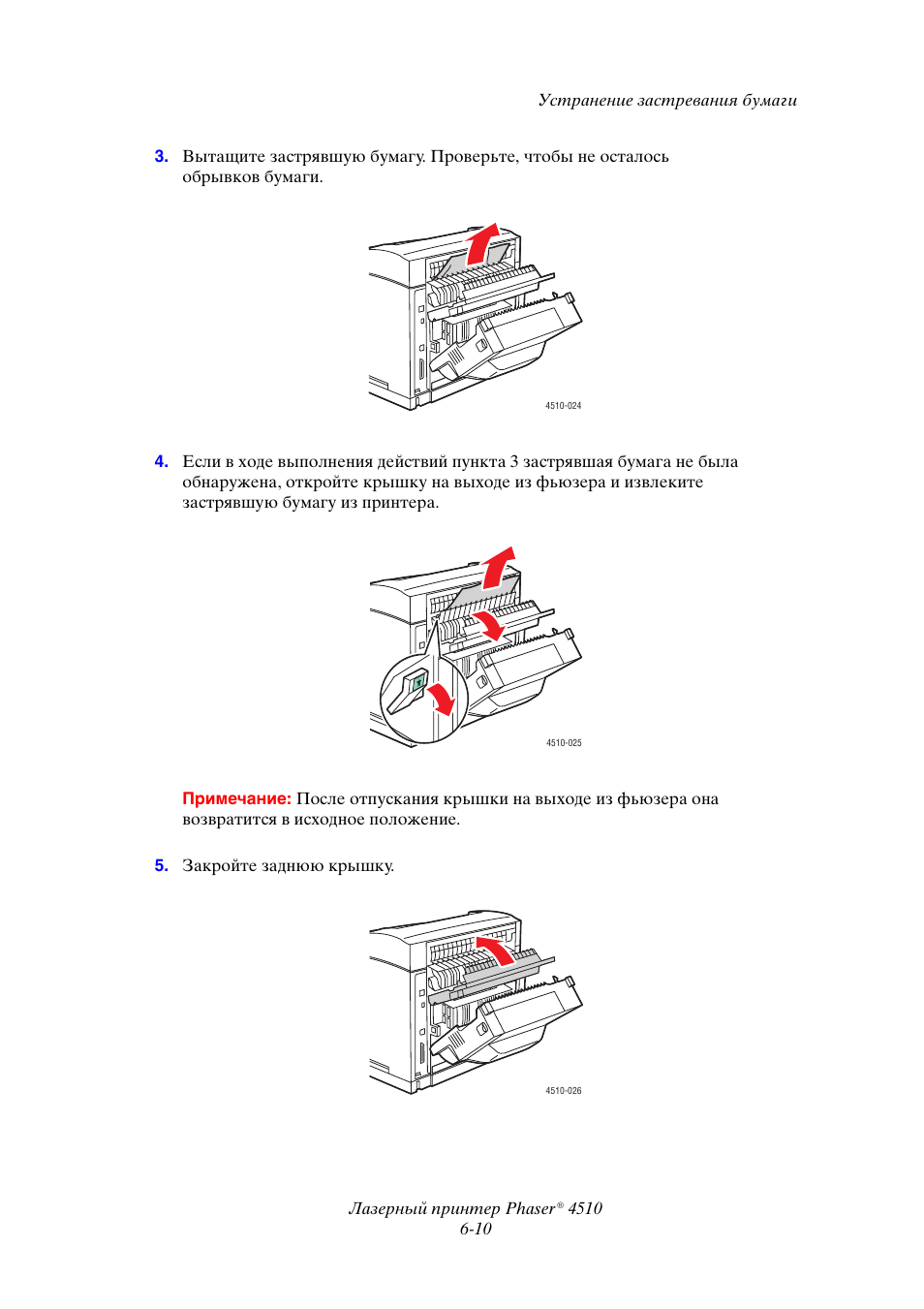 Устранение застревания бумаги

3. Вытащите застрявшую бумагу. Проверьте, чтобы не осталось обрывков бумаги.

4510-024

4. Если в ходе выполнения действий пункта 3 застрявшая бумага не была обнаружена, откройте крышку на выходе из фьюзера и извлеките застрявшую бумагу из принтера.

4510-025

Примечание: После отпускания крышки на выходе из фьюзера она возвратится в исходное положение.

5. Закройте заднюю крышку.

4510-026

Лазерный принтер Phaser® 4510
6-10