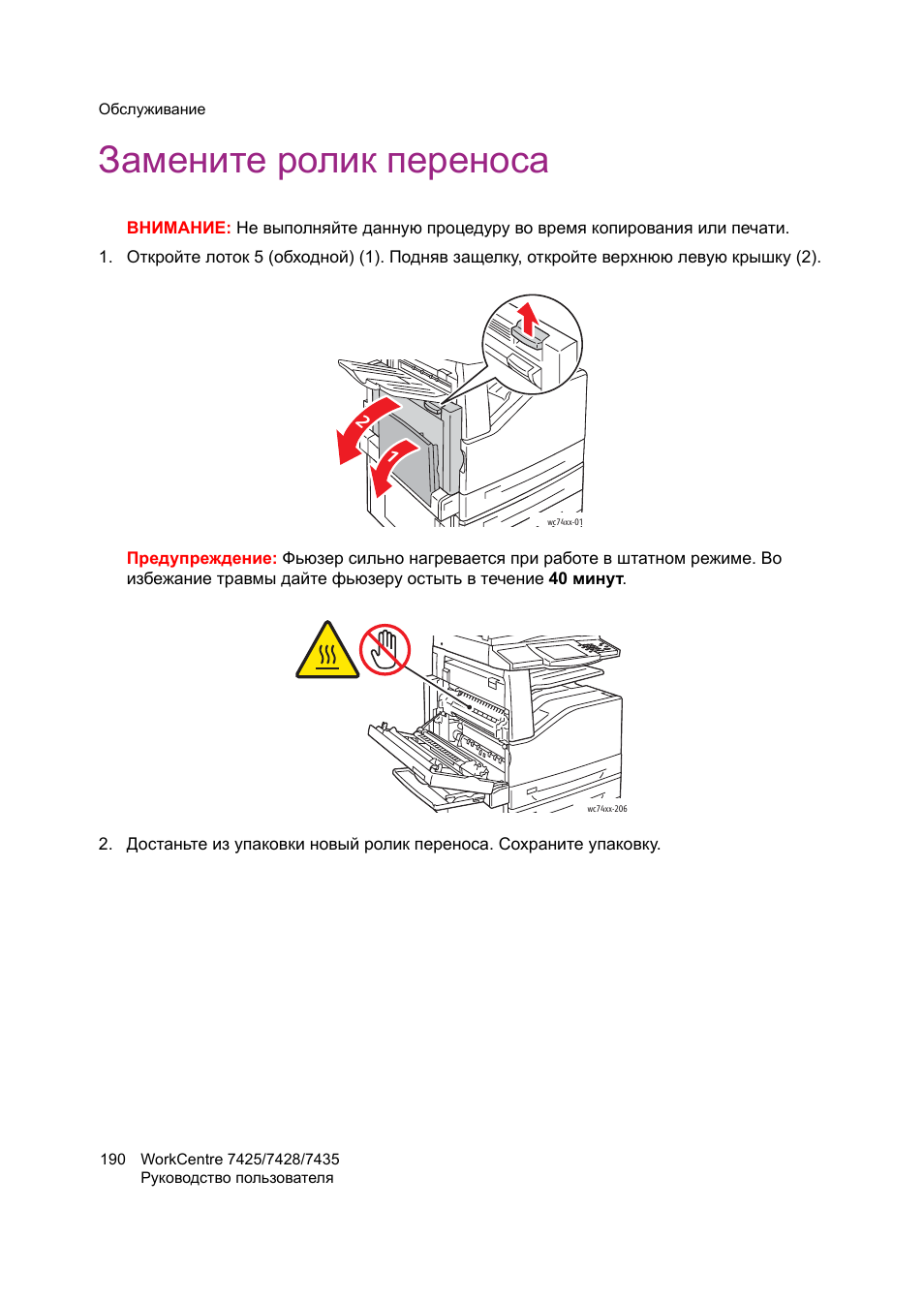 Обслуживание

Замените ролик переноса

ВНИМАНИЕ: Не выполняйте данную процедуру во время копирования или печати.

1. Откройте лоток 5 (обходной) (1). Подняв защелку, откройте верхнюю левую крышку (2).

2

1

wc74xx-01

Предупреждение: Фьюзер сильно нагревается при работе в штатном режиме. Во избежание травмы дайте фьюзеру остыть в течение 40 минут.

wc74xx-206

2. Достаньте из упаковки новый ролик переноса. Сохраните упаковку.

190 WorkCentre 7425/7428/7435
Руководство пользователя