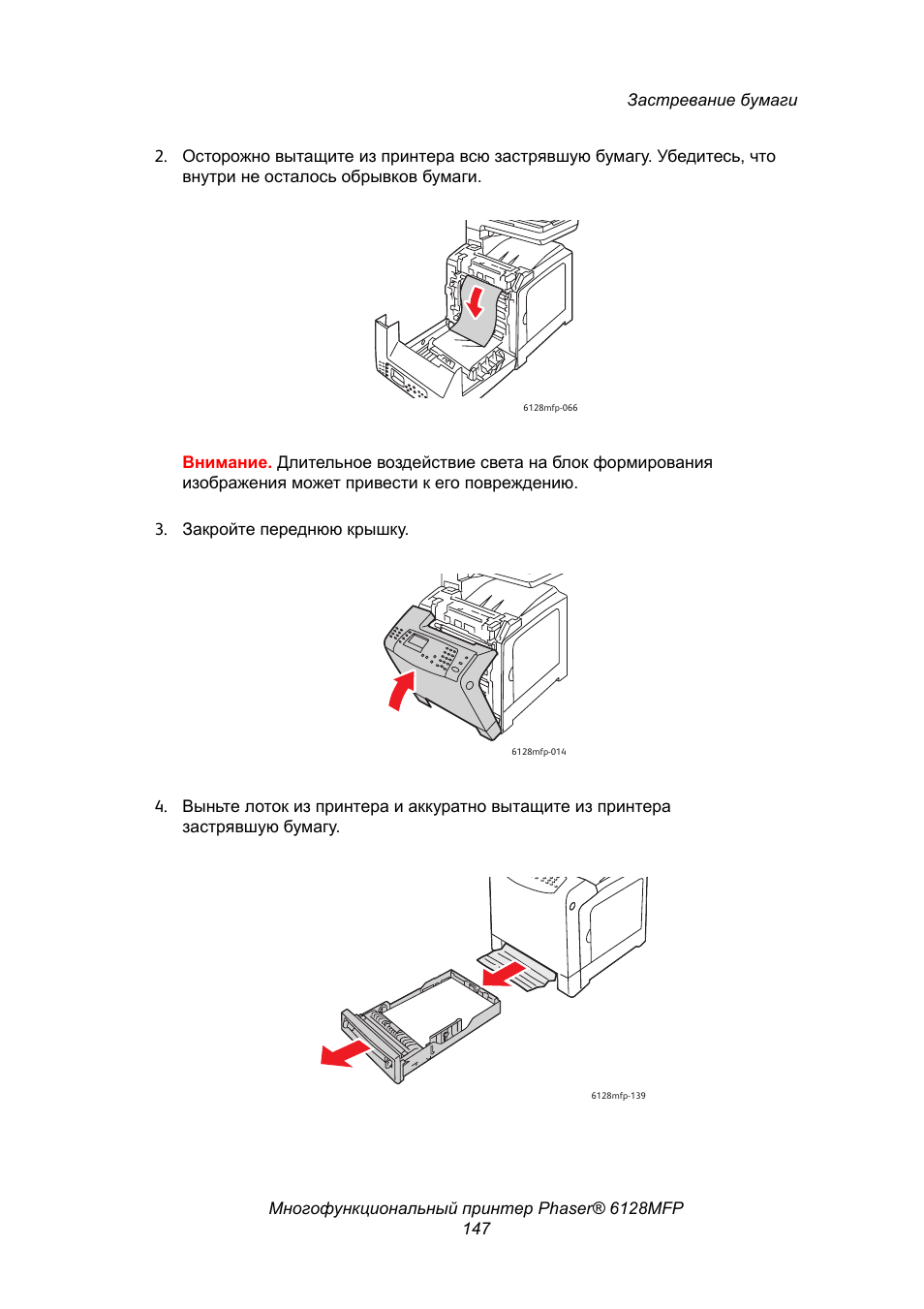 Застревание бумаги

2. Осторожно вытащите из принтера всю застрявшую бумагу. Убедитесь, что внутри не осталось обрывков бумаги.

6128mfp-066

Внимание. Длительное воздействие света на блок формирования изображения может привести к его повреждению.

3. Закройте переднюю крышку.

6128mfp-014

4. Выньте лоток из принтера и аккуратно вытащите из принтера застрявшую бумагу.

6128mfp-139

Многофункциональный принтер Phaser® 6128MFP
147