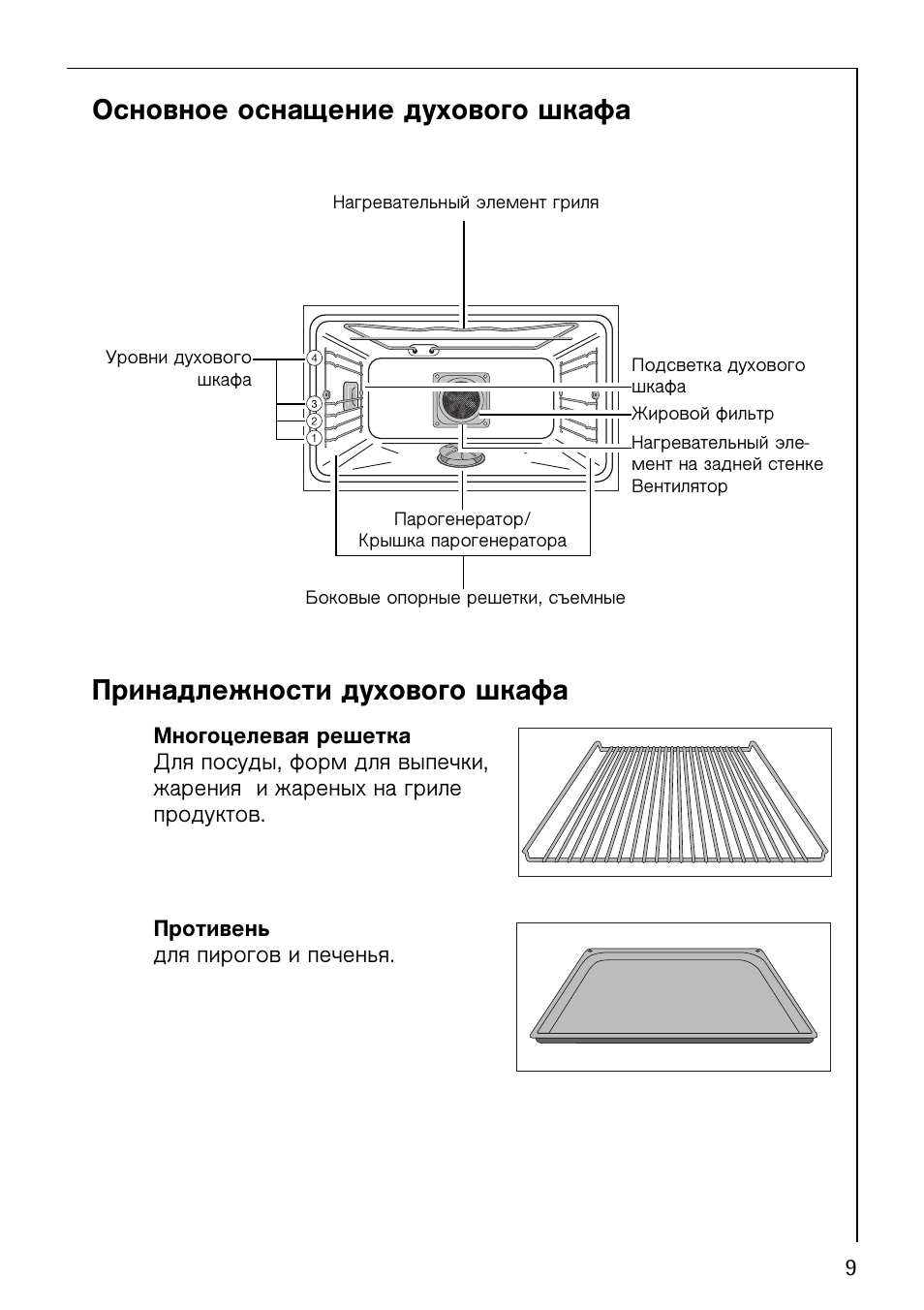 Основное оснащение духового шкафа

Нагревательный элемент гриля

Уровни духового шкафа

4
3
2
1

Подсветка духового шкафа

Жировой фильтр

Нагревательный элемент на задней стенке Вентилятор

Парогенератор/ Крышка парогенератора

Боковые опорные решетки, съемные

Принадлежности духового шкафа

Многоцелевая решетка
Для посуды, форм для выпечки, жарения  и жареных на гриле продуктов.

Противень
для пирогов и печенья.

9