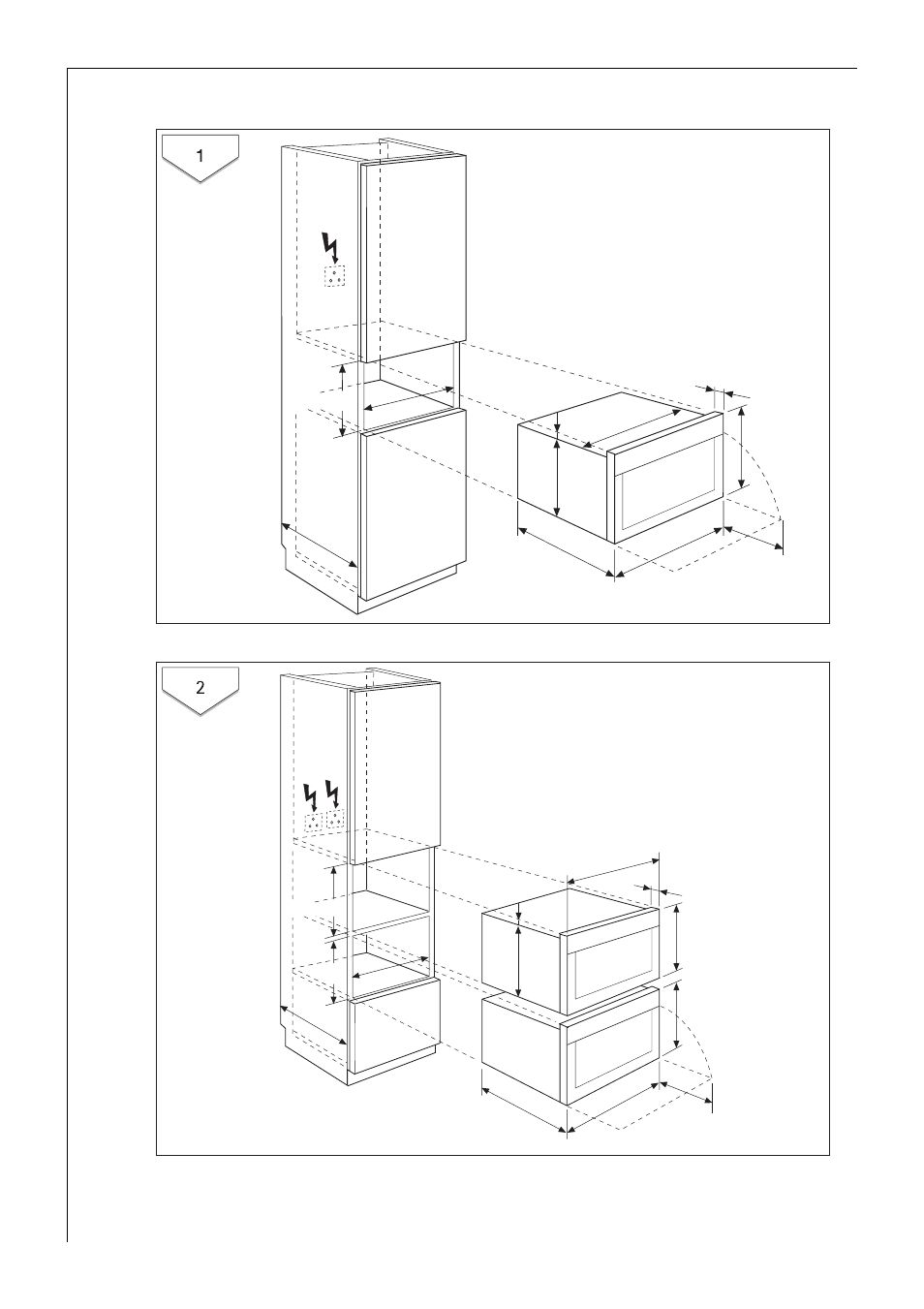 1

2