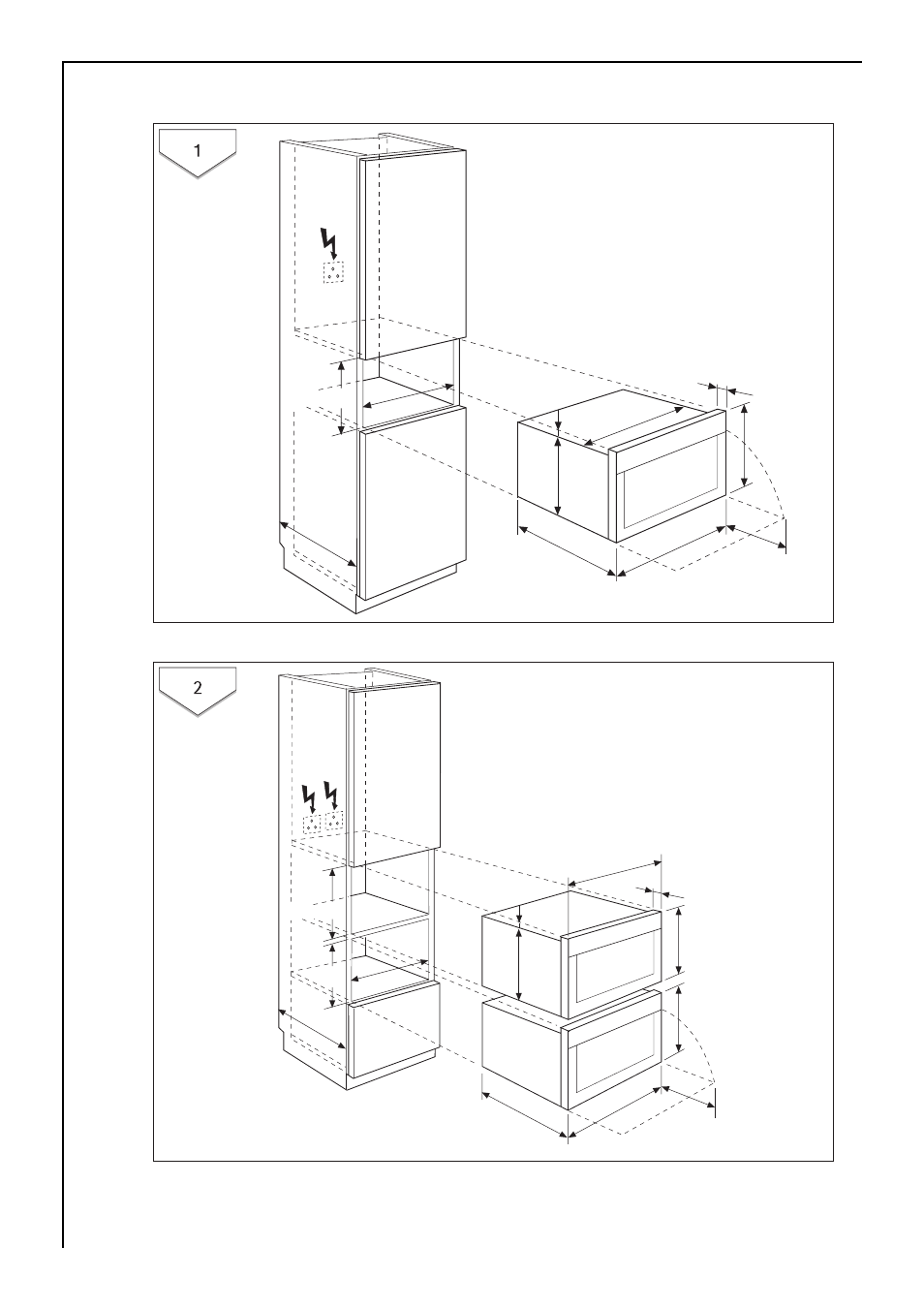 1

2