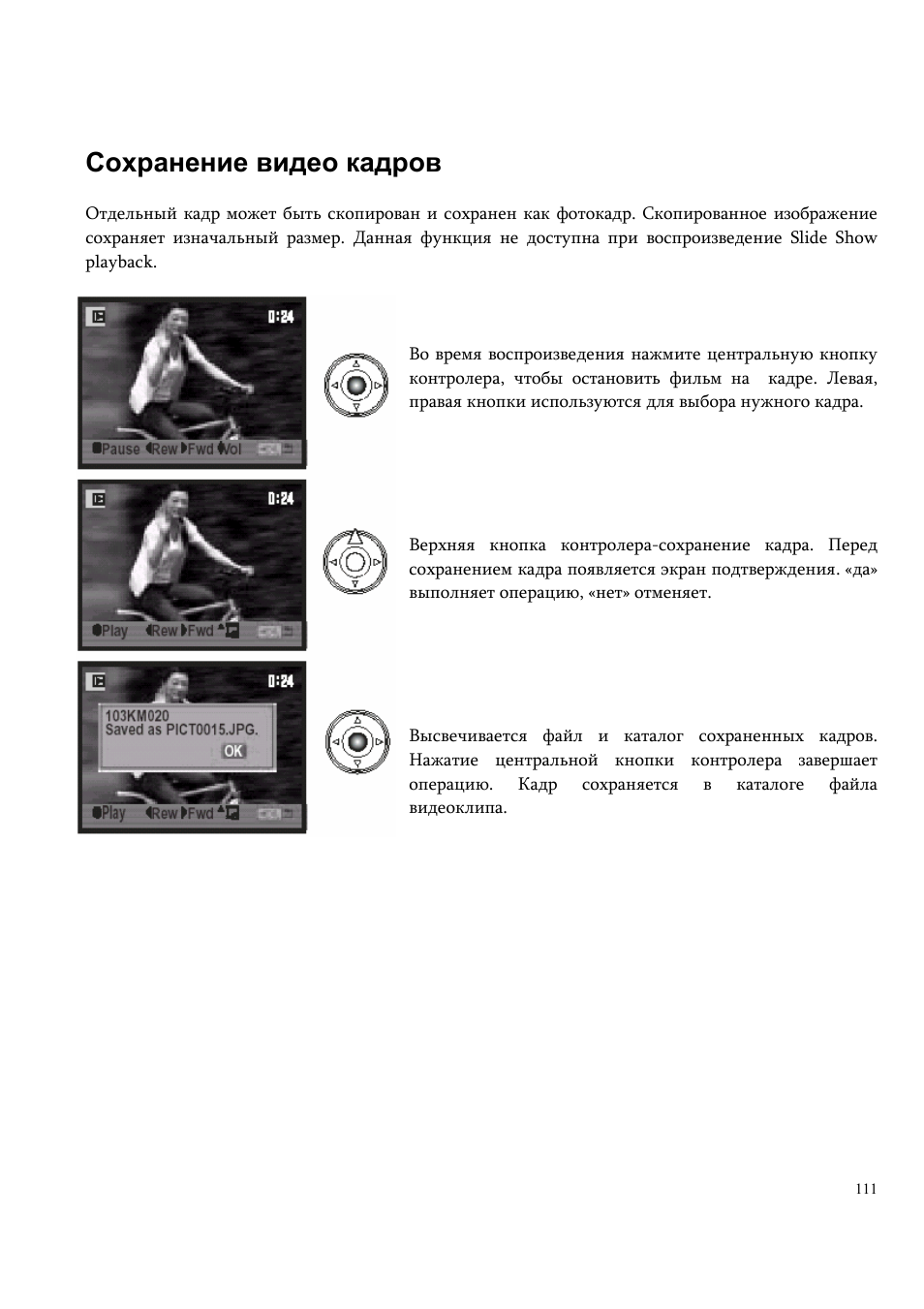 Сохранение видео кадров

Отдельный кадр может быть скопирован и сохранен как фотокадр. Скопированное изображение сохраняет изначальный размер. Данная функция не доступна при воспроизведение Slide Show playback.

0:24

Pause Rew Fwd Vol

Во время воспроизведения нажмите центральную кнопку контролера, чтобы остановить фильм на кадре. Левая, правая кнопки используются для выбора нужного кадра.

0:24

Play Rew Fwd

Верхняя кнопка контролера-сохранение кадра. Перед сохранением кадра появляется экран подтверждения. «да» выполняет операцию, «нет» отменяет.

0:24

103KM020
Saved as PICT0015.JPG.
OK

Play Rew Fwd

Высвечивается файл и каталог сохраненных кадров. Нажатие центральной кнопки контролера завершает операцию. Кадр сохраняется в каталоге файла видеоклипа.

111