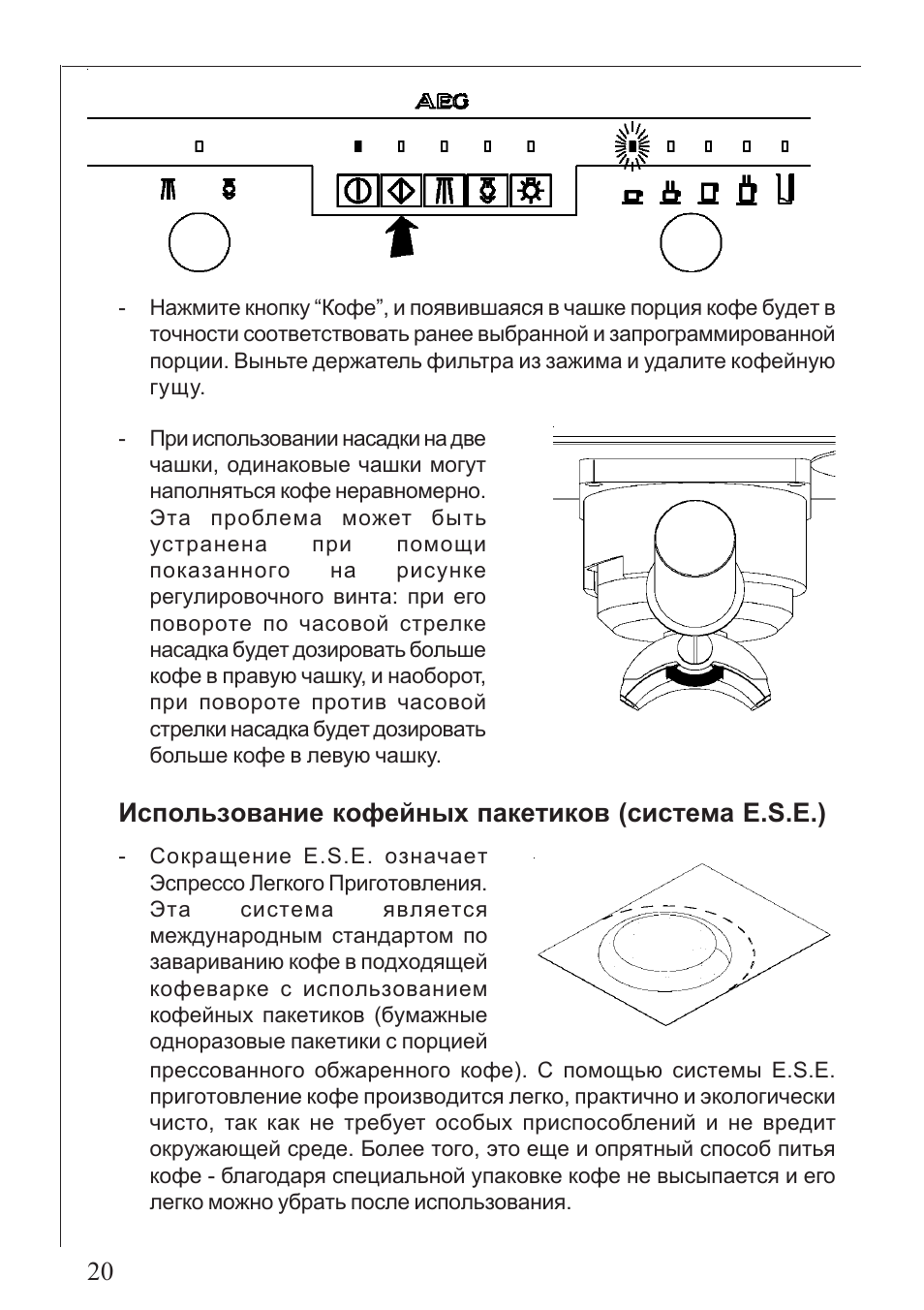 AEG

- Нажмите кнопку “Кофе”, и появившаяся в чашке порция кофе будет в точности соответствовать ранее выбранной и запрограммированной порции. Выньте держатель фильтра из зажима и удалите кофейную гущу.

- При использовании насадки на две чашки, одинаковые чашки могут наполняться кофе неравномерно. Эта проблема может быть устранена при помощи показанного на рисунке регулировочного винта: при его повороте по часовой стрелке насадка будет дозировать больше кофе в правую чашку, и наоборот, при повороте против часовой стрелки насадка будет дозировать больше кофе в левую чашку.

Использование кофейных пакетиков (система E.S.E.)

- Сокращение E.S.E. означает Эспрессо Легкого Приготовления. Эта система является международным стандартом по завариванию кофе в подходящей кофеварке с использованием кофейных пакетиков (бумажные одноразовые пакетики с порцией прессованного обжаренного кофе). С помощью системы E.S.E. приготовление кофе производится легко, практично и экологически чисто, так как не требует особых приспособлений и не вредит окружающей среде. Более того, это еще и опрятный способ питья кофе - благодаря специальной упаковке кофе не высыпается и его легко можно убрать после использования.

20