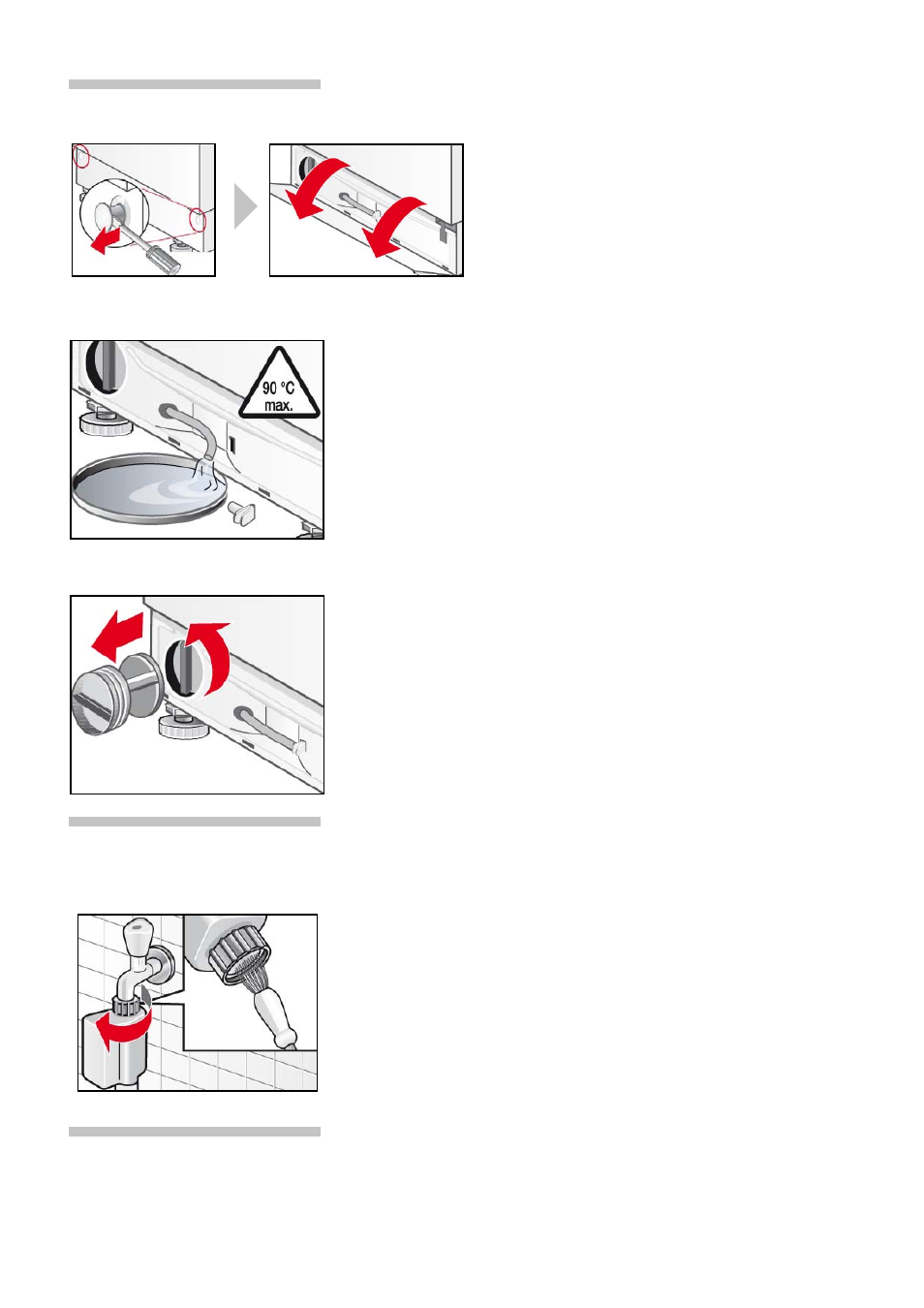 90 °C
max.