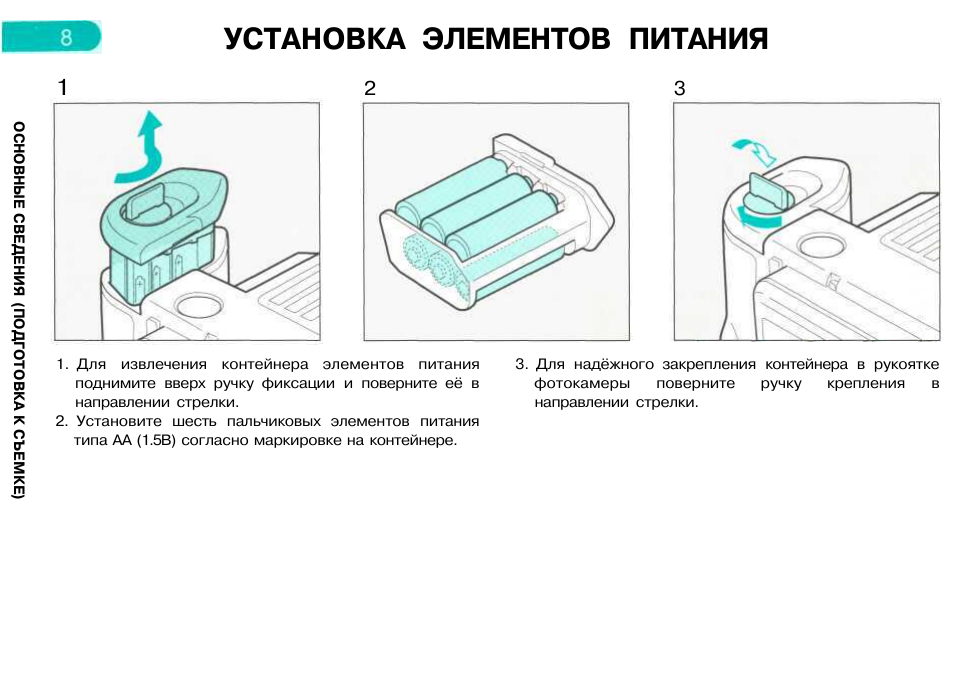 8

УСТАНОВКА ЭЛЕМЕНТОВ ПИТАНИЯ

ОСНОВНЫЕ СВЕДЕНИЯ (ПОДГОТОВКА К СЪЕМКЕ)

1

2

3

1. Для извлечения контейнера элементов питания поднимите вверх ручку фиксации и поверните её в направлении стрелки.
2. Установите шесть пальчиковых элементов питания типа АА (1.5В) согласно маркировке на контейнере.

3. Для надёжного закрепления контейнера в рукоятке фотокамеры поверните ручку крепления в направлении стрелки.