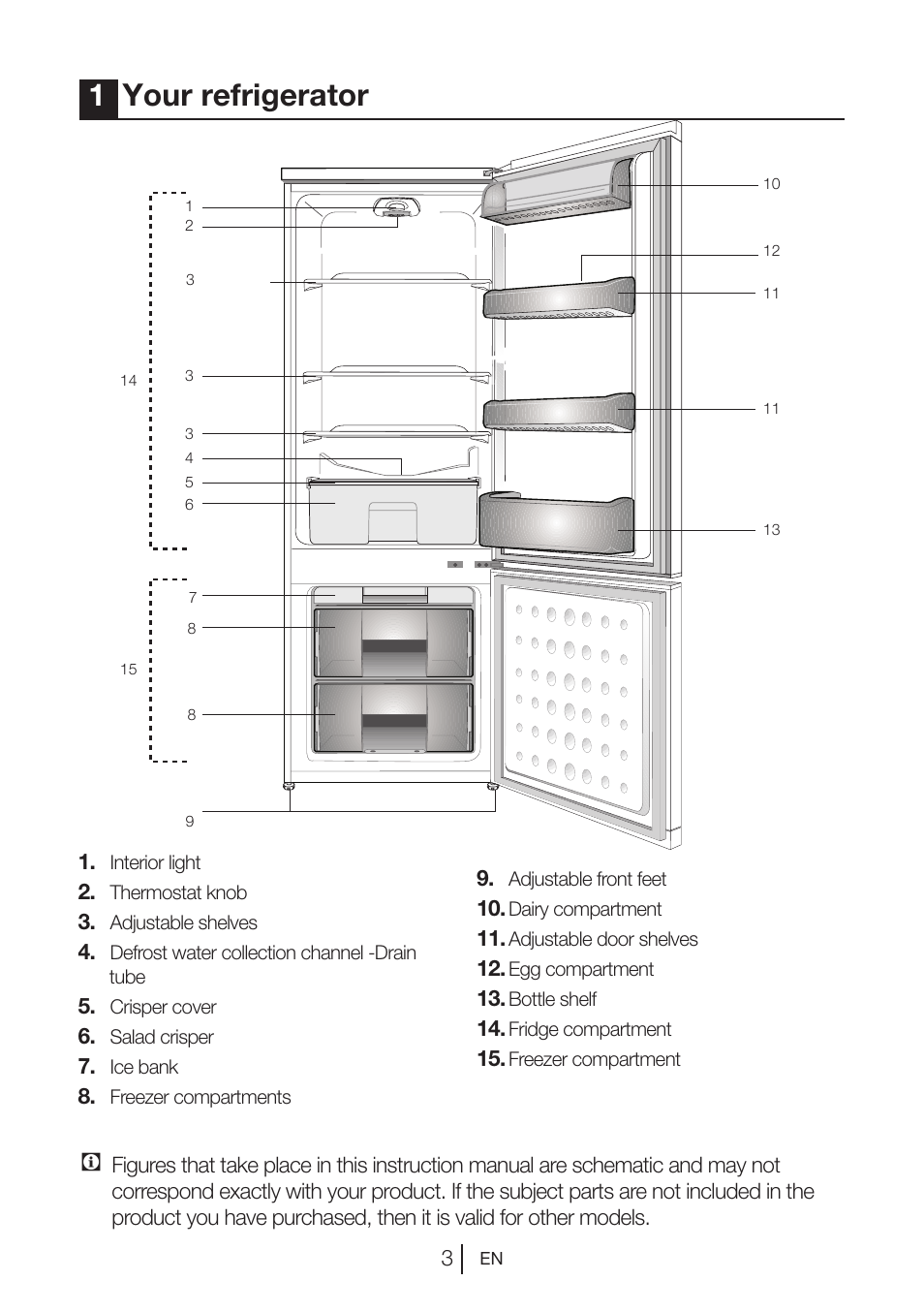 1 Your refrigerator

1
2
3
14
3
3
4
5
6
7
8
15
8
9
10
12
11
11
13

1. Interior light
2. Thermostat knob
3. Adjustable shelves
4. Defrost water collection channel -Drain tube
5. Crisper cover
6. Salad crisper
7. Ice bank
8. Freezer compartments

9. Adjustable front feet
10. Dairy compartment
11. Adjustable door shelves
12. Egg compartment
13. Bottle shelf
14. Fridge compartment
15. Freezer compartment

Figures that take place in this instruction manual are schematic and may not correspond exactly with your product. If the subject parts are not included in the product you have purchased, then it is valid for other models.

3 EN