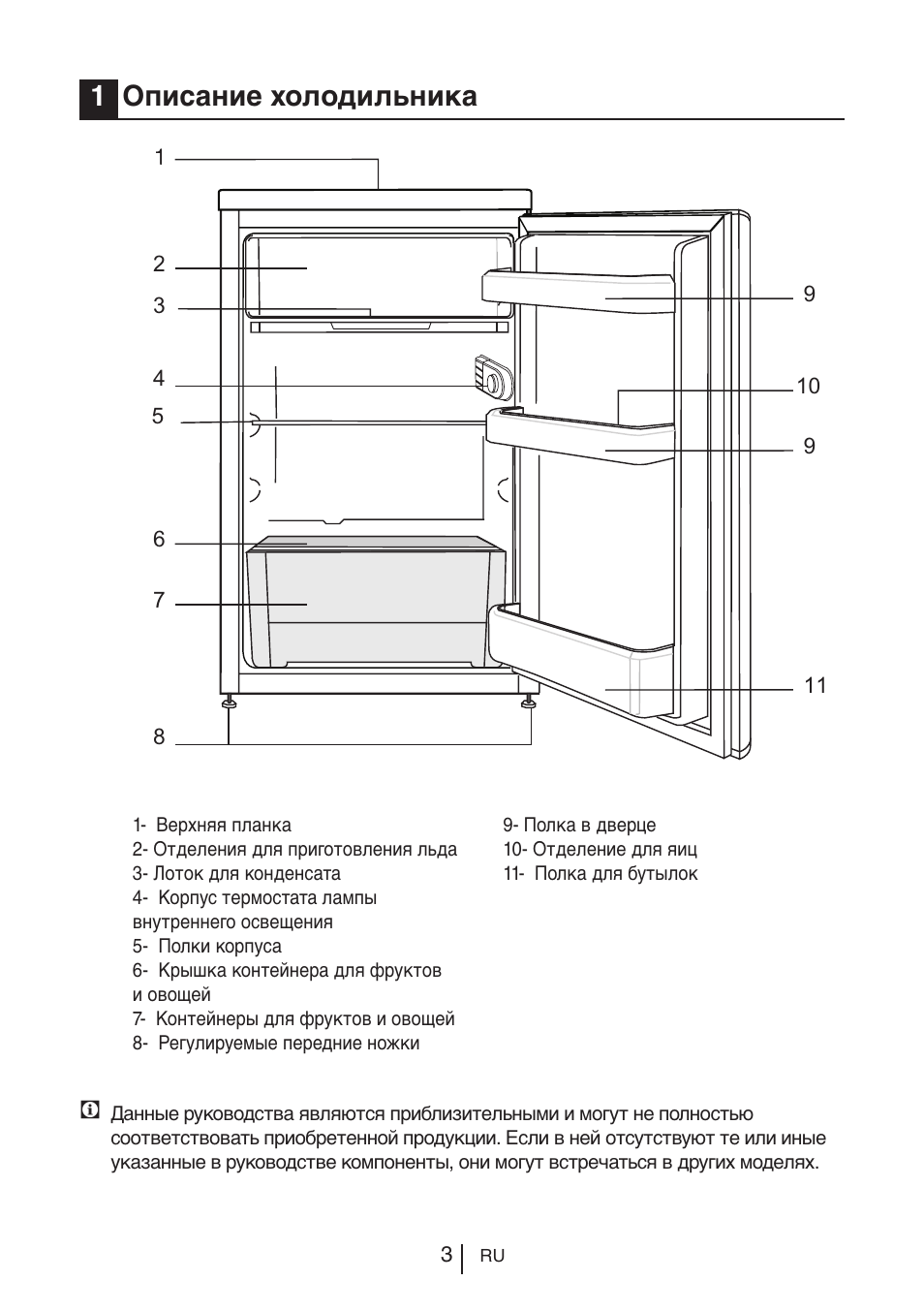 1 Описание холодильника

1
2
3
4
5
6
7
8
9
10
9
11

1- Верхняя планка
2- Отделения для приготовления льда
3- Лоток для конденсата
4- Корпус термостата лампы внутреннего освещения
5- Полки корпуса
6- Крышка контейнера для фруктов и овощей
7- Контейнеры для фруктов и овощей
8- Регулируемые передние ножки

9- Полка в дверце
10- Отделение для яиц
11- Полка для бутылок

Данные руководства являются приблизительными и могут не полностью соответствовать приобретенной продукции. Если в ней отсутствуют те или иные указанные в руководстве компоненты, они могут встречаться в других моделях.

3 RU