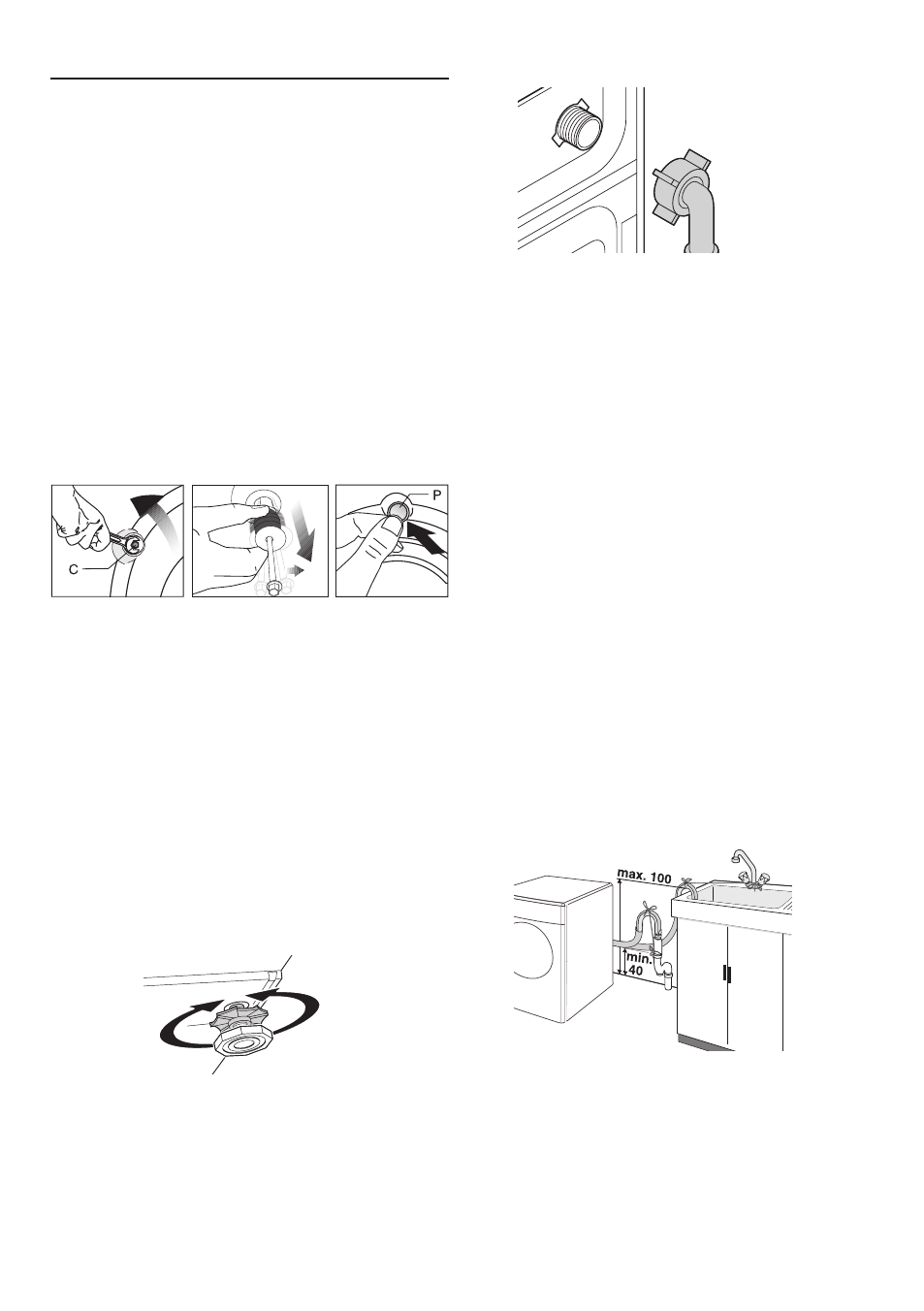 C

P

max. 100

min. 40