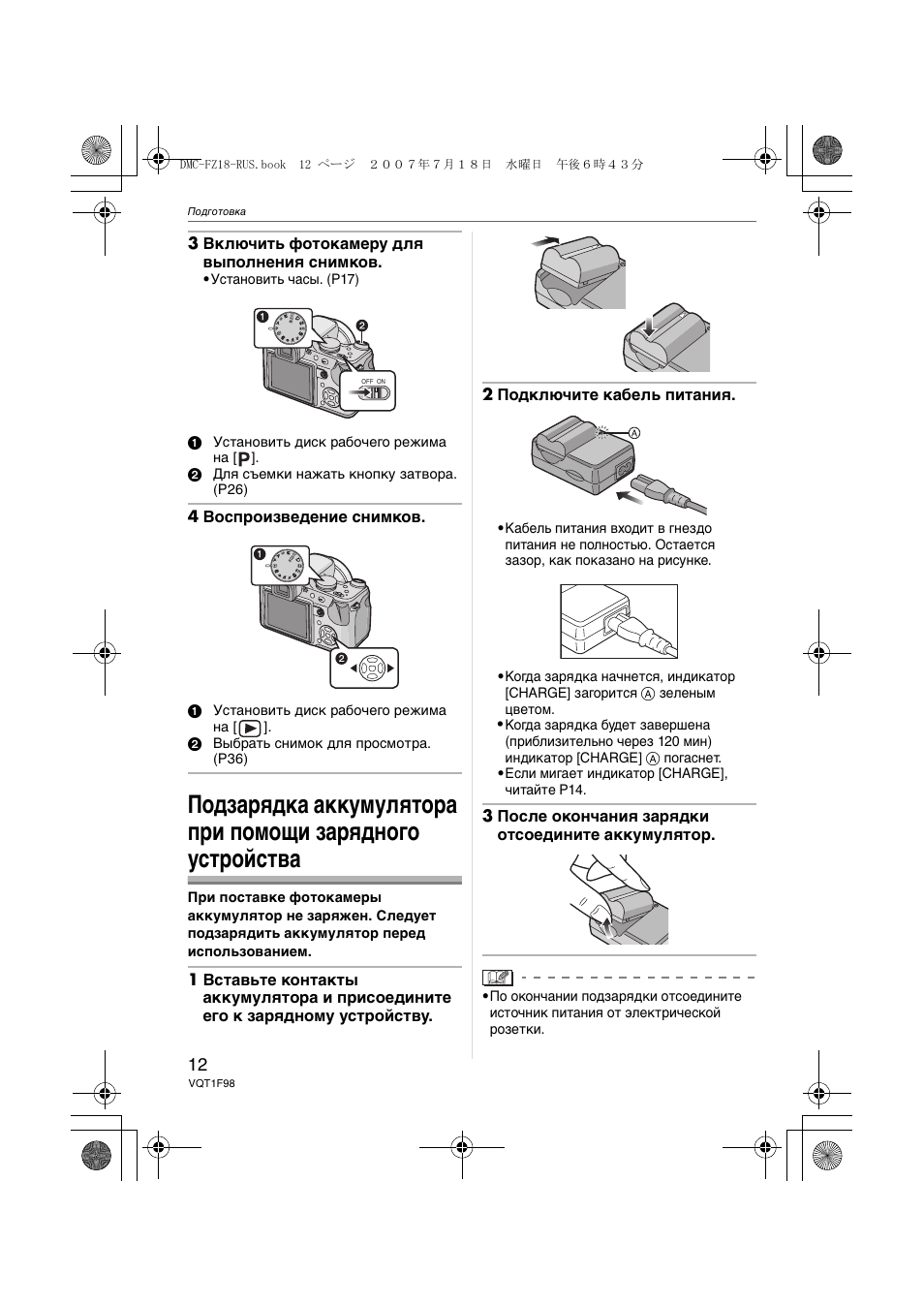 DMC-FZ18-RUS.book 12 ページ ２００７年７月１８日 水曜日 午後６時４３分

Подготовка

3 Включить фотокамеру для выполнения снимков.
•Установить часы. (P17)

1

2

OFF ON

1 Установить диск рабочего режима на [P].
2 Для съемки нажать кнопку затвора. (P26)

4 Воспроизведение снимков.

1

2

1 Установить диск рабочего режима на [▶].
2 Выбрать снимок для просмотра. (P36)

Подзарядка аккумулятора при помощи зарядного устройства

При поставке фотокамеры аккумулятор не заряжен. Следует подзарядить аккумулятор перед использованием.

1 Вставьте контакты аккумулятора и присоедините его к зарядному устройству.

2 Подключите кабель питания.

A

•Кабель питания входит в гнездо питания не полностью. Остается зазор, как показано на рисунке.

•Когда зарядка начнется, индикатор [CHARGE] загорится A зеленым цветом.
•Когда зарядка будет завершена (приблизительно через 120 мин) индикатор [CHARGE] A погаснет.
•Если мигает индикатор [CHARGE], читайте P14.

3 После окончания зарядки отсоедините аккумулятор.

•По окончании подзарядки отсоедините источник питания от электрической розетки.

12
VQT1F98