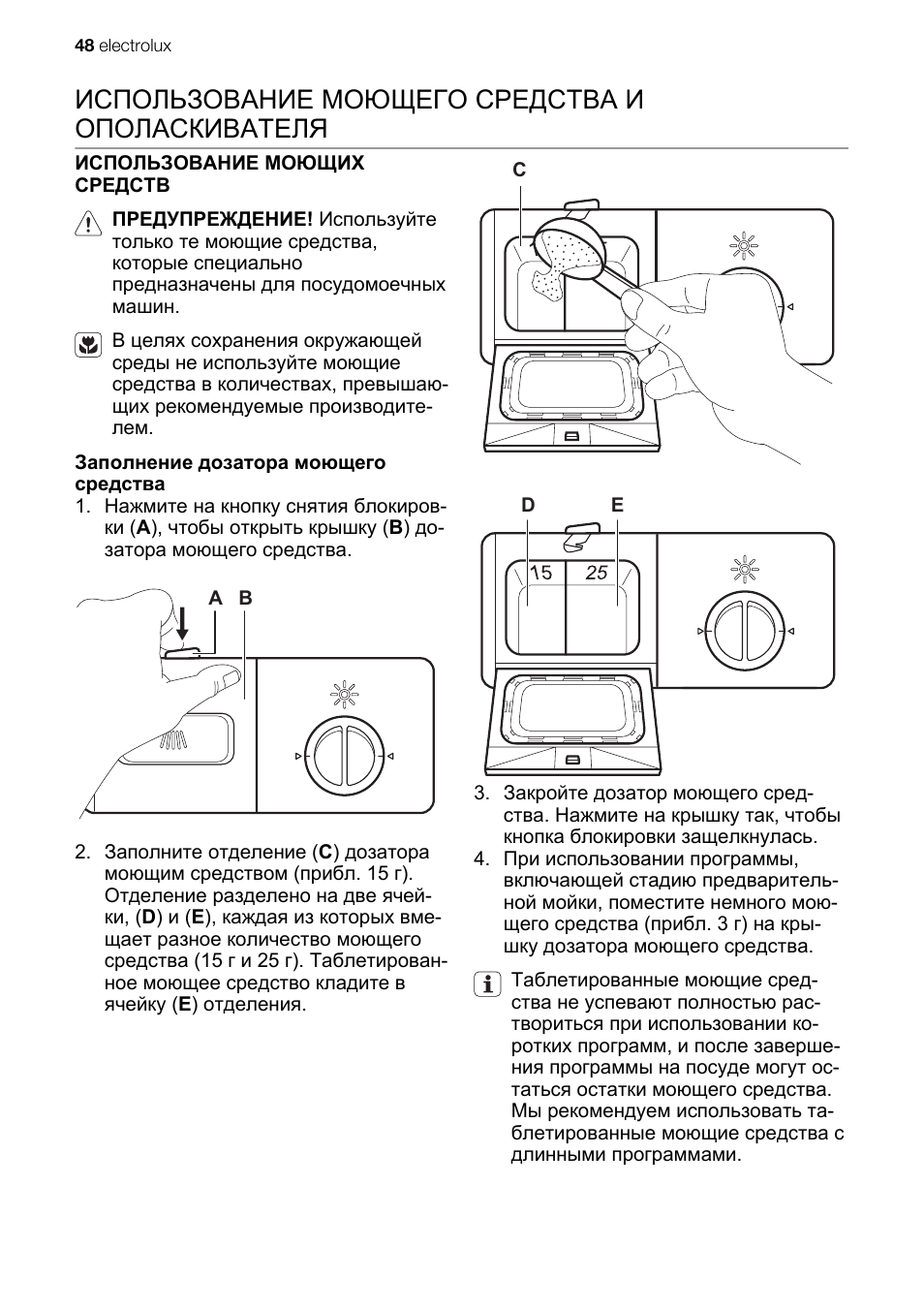 48 electrolux

ИСПОЛЬЗОВАНИЕ МОЮЩЕГО СРЕДСТВА И ОПОЛАСКИВАТЕЛЯ

ИСПОЛЬЗОВАНИЕ МОЮЩИХ СРЕДСТВ

ПРЕДУПРЕЖДЕНИЕ! Используйте только те моющие средства, которые специально предназначены для посудомоечных машин.

В целях сохранения окружающей среды не используйте моющие средства в количествах, превышающих рекомендуемые производителем.

Заполнение дозатора моющего средства

1. Нажмите на кнопку снятия блокировки (A), чтобы открыть крышку (B) дозатора моющего средства.

A B

2. Заполните отделение (C) дозатора моющим средством (прибл. 15 г). Отделение разделено на две ячейки, (D) и (E), каждая из которых вмещает разное количество моющего средства (15 г и 25 г). Таблетированное моющее средство кладите в ячейку (E) отделения.

C

D E

15 25

3. Закройте дозатор моющего средства. Нажмите на крышку так, чтобы кнопка блокировки защелкнулась.

4. При использовании программы, включающей стадию предварительной мойки, поместите немного моющего средства (прибл. 3 г) на крышку дозатора моющего средства.

Таблетированные моющие средства не успевают полностью раствориться при использовании коротких программ, и после завершения программы на посуде могут остаться остатки моющего средства. Мы рекомендуем использовать таблетированные моющие средства с длинными программами.