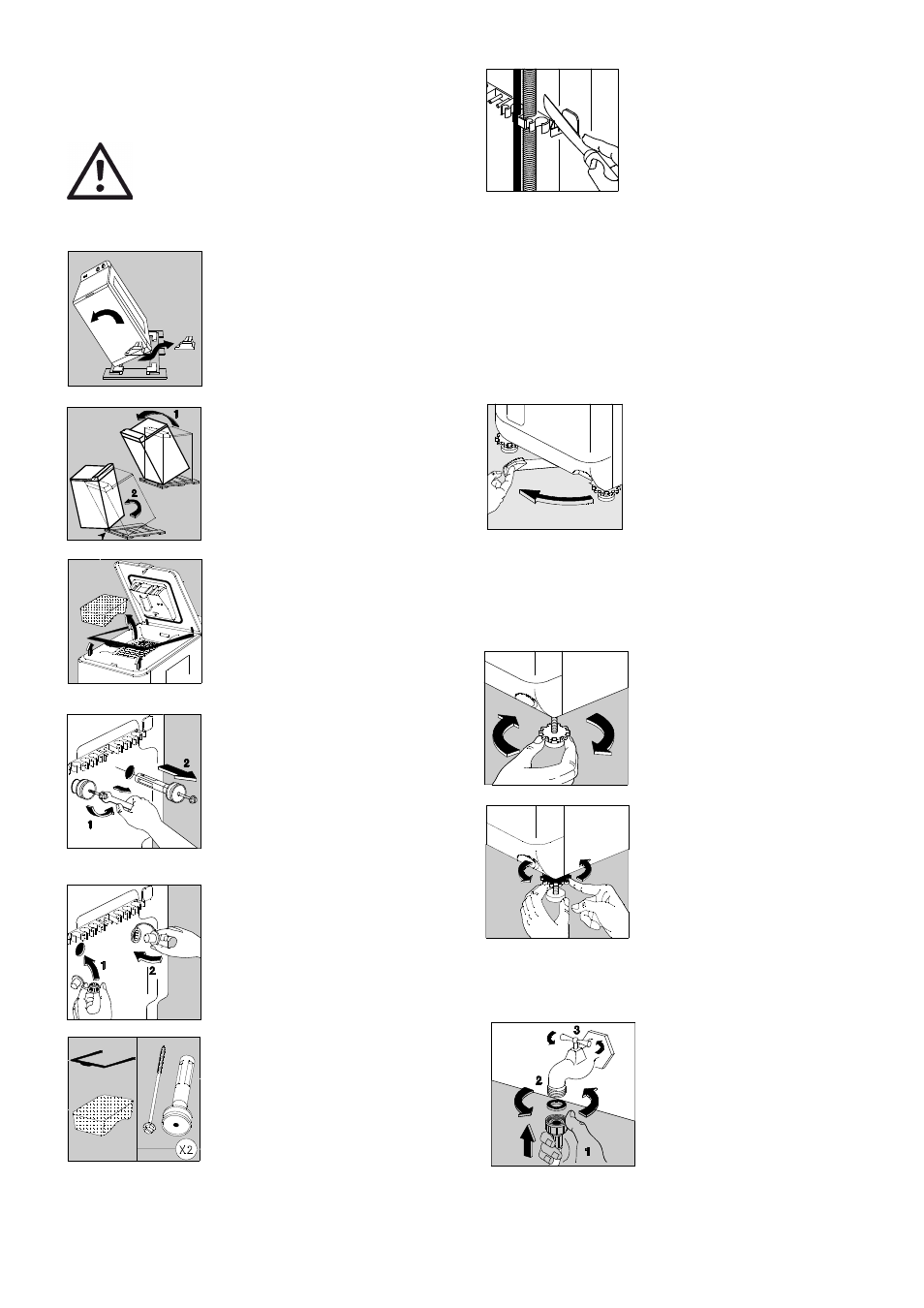 1

2

2

1

1

2

X2

3

2

1