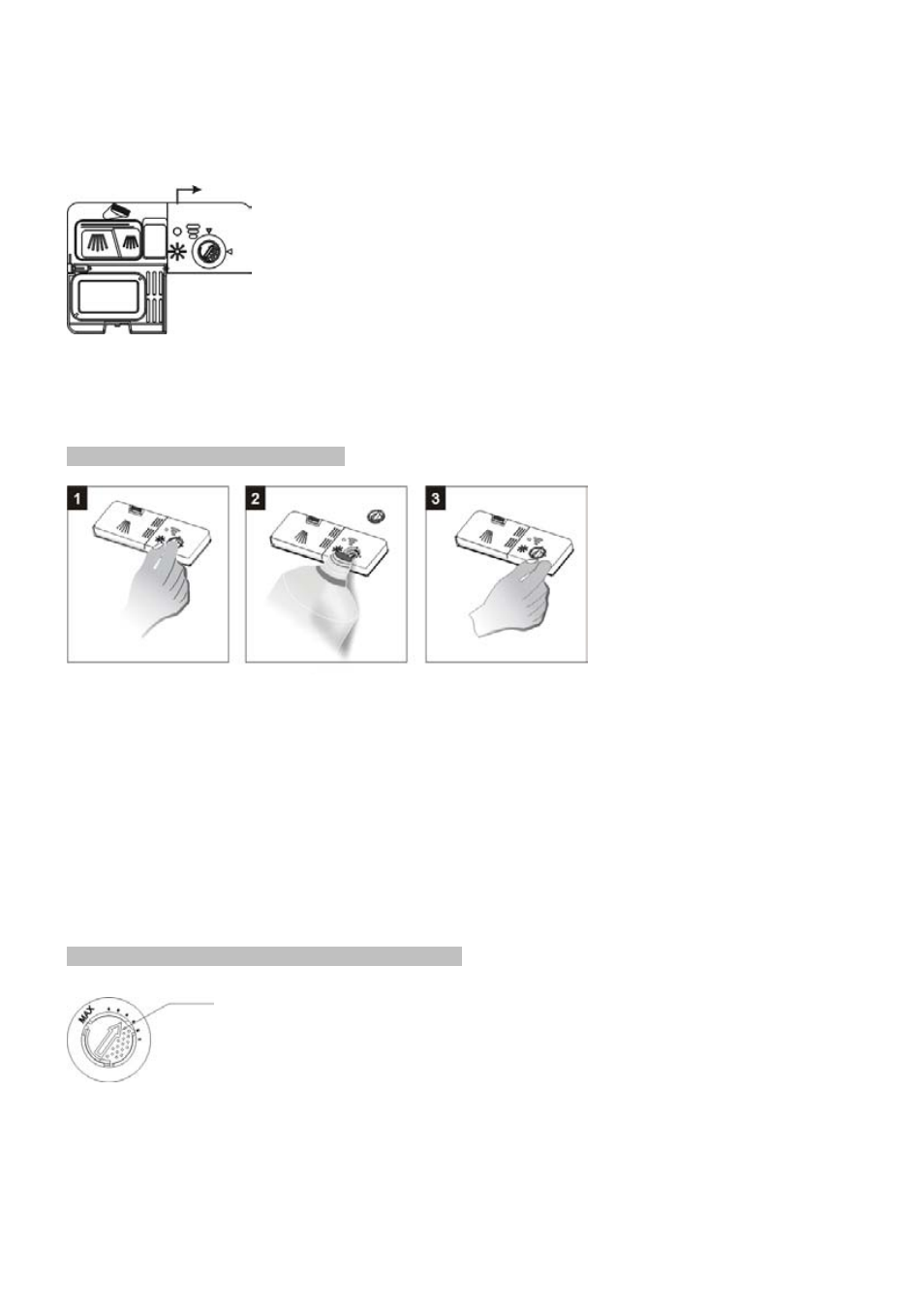 1

2

3

MAX