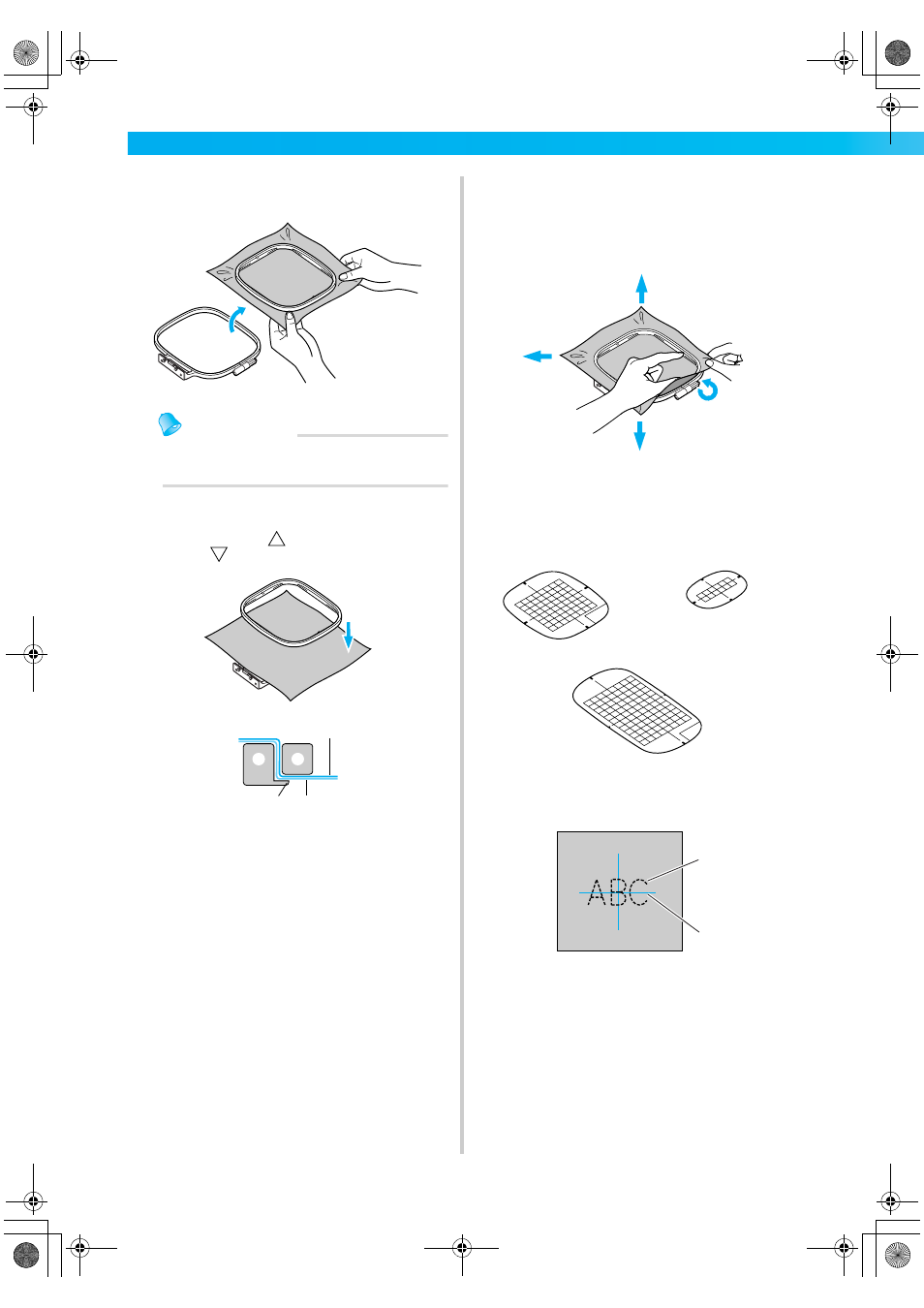 ABC