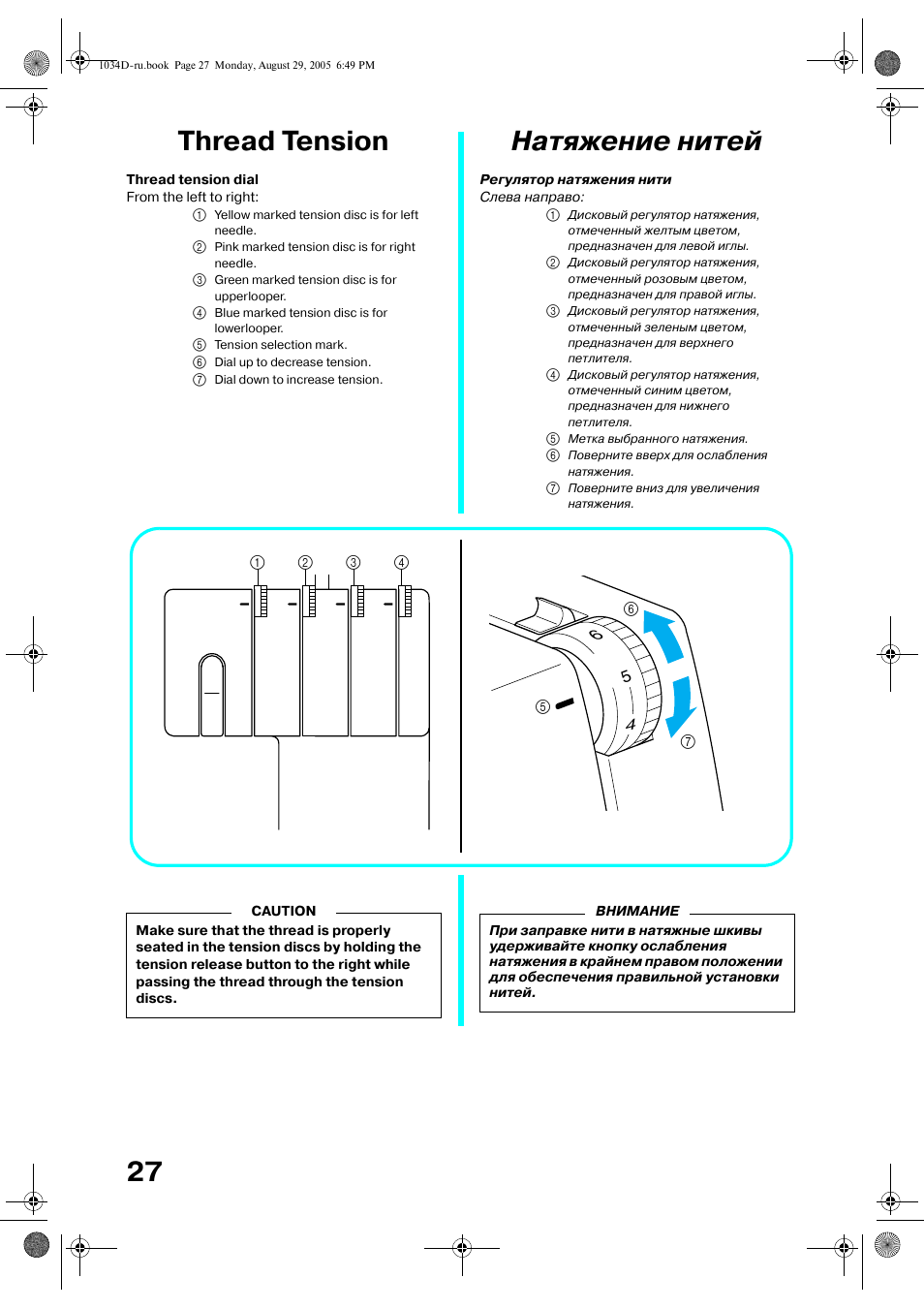 1034D-ru.book Page 27 Monday, August 29, 2005 6:49 PM

Thread Tension

Thread tension dial
From the left to right:
① Yellow marked tension disc is for left needle.
② Pink marked tension disc is for right needle.
③ Green marked tension disc is for upperlooper.
④ Blue marked tension disc is for lowerlooper.
⑤ Tension selection mark.
⑥ Dial up to decrease tension.
⑦ Dial down to increase tension.

Натяжение нитей

Регулятор натяжения нити
Слева направо:
① Дисковый регулятор натяжения, отмеченный желтым цветом, предназначен для левой иглы.
② Дисковый регулятор натяжения, отмеченный розовым цветом, предназначен для правой иглы.
③ Дисковый регулятор натяжения, отмеченный зеленым цветом, предназначен для верхнего петлителя.
④ Дисковый регулятор натяжения, отмеченный синим цветом, предназначен для нижнего петлителя.
⑤ Метка выбранного натяжения.
⑥ Поверните вверх для ослабления натяжения.
⑦ Поверните вниз для увеличения натяжения.

① ② ③ ④

⑥ 6 5 4 ⑤ ⑦

CAUTION
Make sure that the thread is properly seated in the tension discs by holding the tension release button to the right while passing the thread through the tension discs.

ВНИМАНИЕ
При заправке нити в натяжные шкивы удерживайте кнопку ослабления натяжения в крайнем правом положении для обеспечения правильной установки нитей.

27