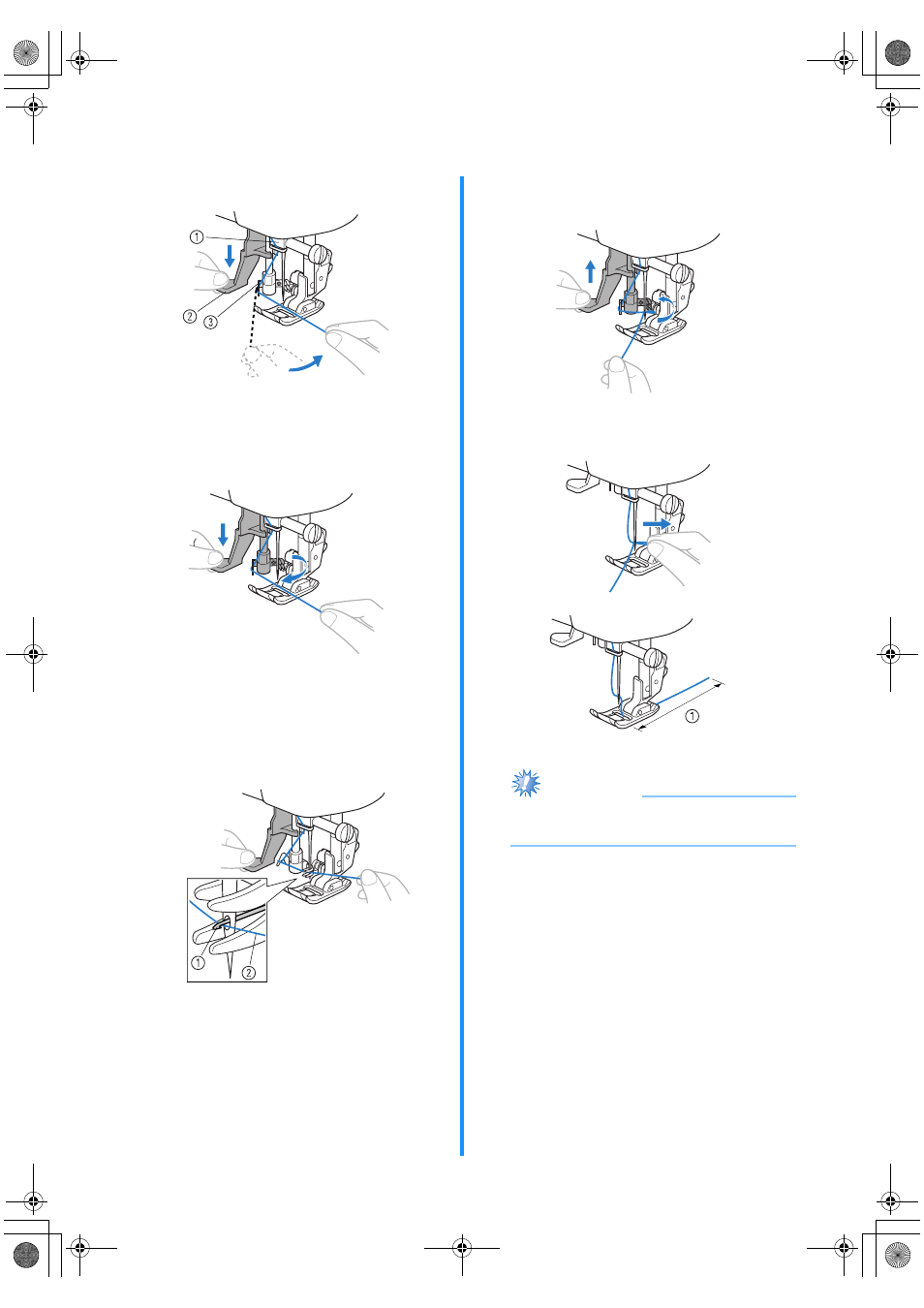 ①
②
③

①
②

①