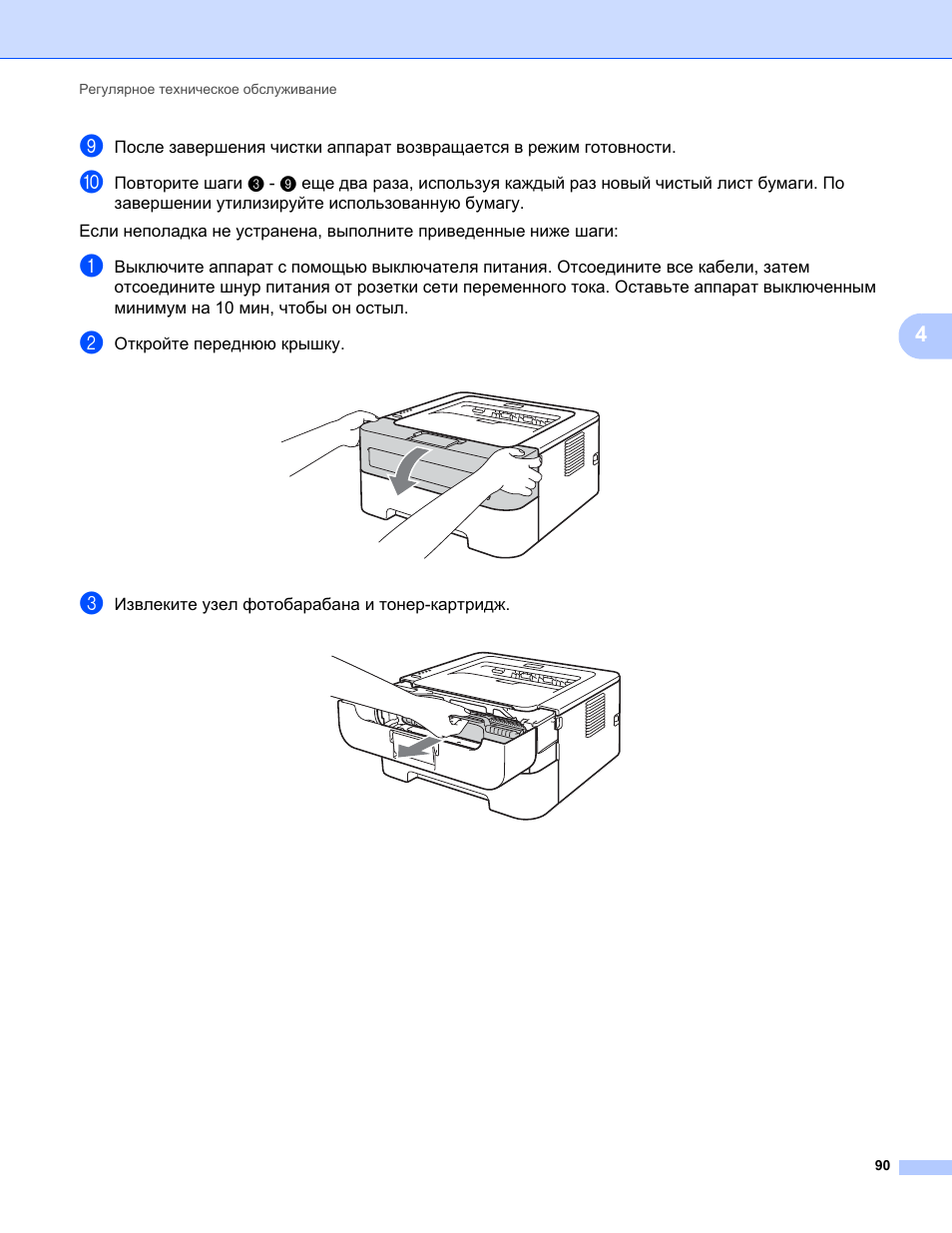 Регулярное техническое обслуживание

9 После завершения чистки аппарат возвращается в режим готовности.

10 Повторите шаги 3 - 9 еще два раза, используя каждый раз новый чистый лист бумаги. По завершении утилизируйте использованную бумагу.

Если неполадка не устранена, выполните приведенные ниже шаги:

1 Выключите аппарат с помощью выключателя питания. Отсоедините все кабели, затем отсоедините шнур питания от розетки сети переменного тока. Оставьте аппарат выключенным минимум на 10 мин, чтобы он остыл.

2 Откройте переднюю крышку.

4

3 Извлеките узел фотобарабана и тонер-картридж.

90