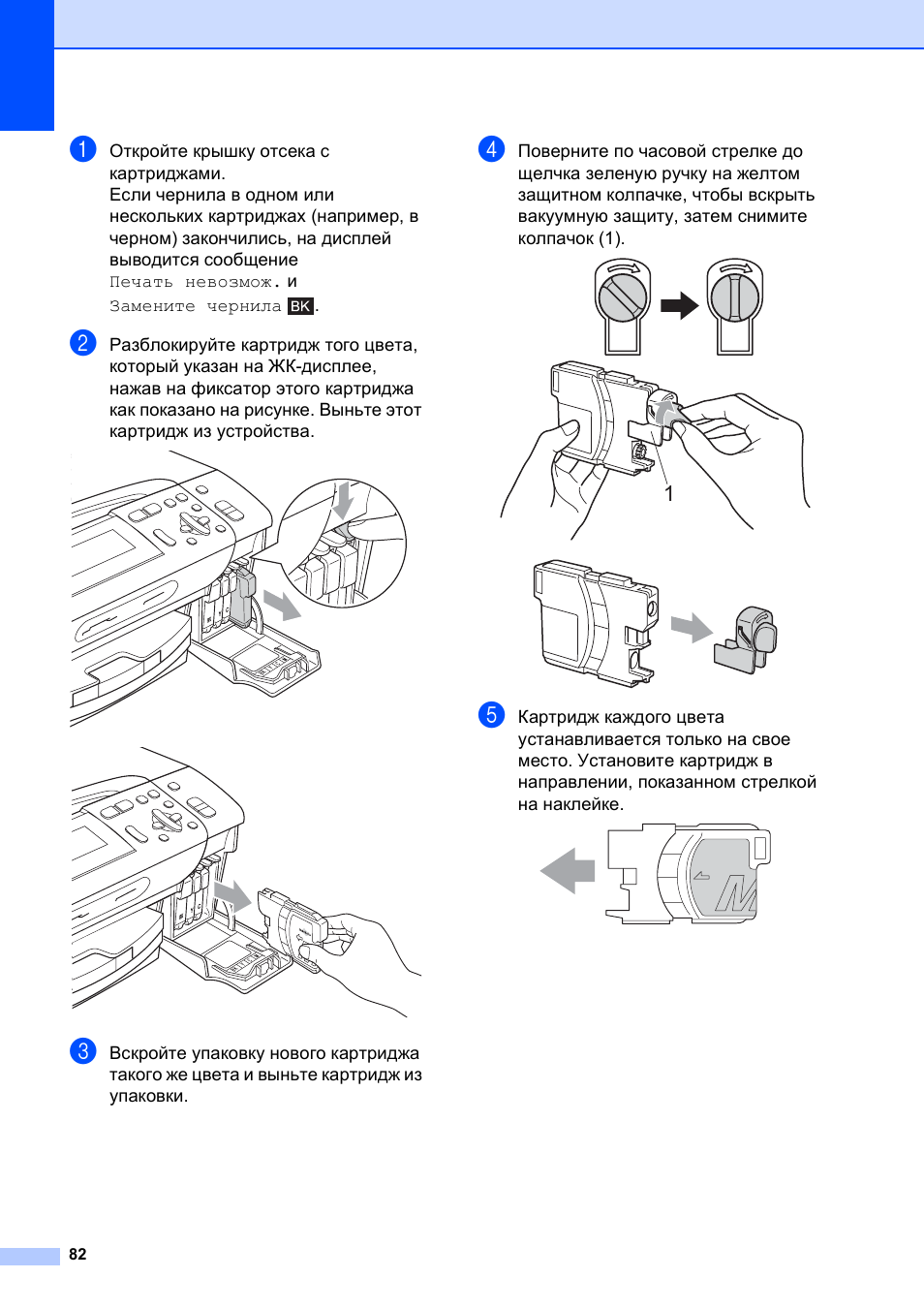 1 Откройте крышку отсека с картриджами.
Если чернила в одном или нескольких картриджах (например, в черном) закончились, на дисплей выводится сообщение Печать невозмож. и Замените чернила BK.

2 Разблокируйте картридж того цвета, который указан на ЖК-дисплее, нажав на фиксатор этого картриджа как показано на рисунке. Выньте этот картридж из устройства.

3 Вскройте упаковку нового картриджа такого же цвета и выньте картридж из упаковки.

4 Поверните по часовой стрелке до щелчка зеленую ручку на желтом защитном колпачке, чтобы вскрыть вакуумную защиту, затем снимите колпачок (1).

1

5 Картридж каждого цвета устанавливается только на свое место. Установите картридж в направлении, показанном стрелкой на наклейке.

M

82