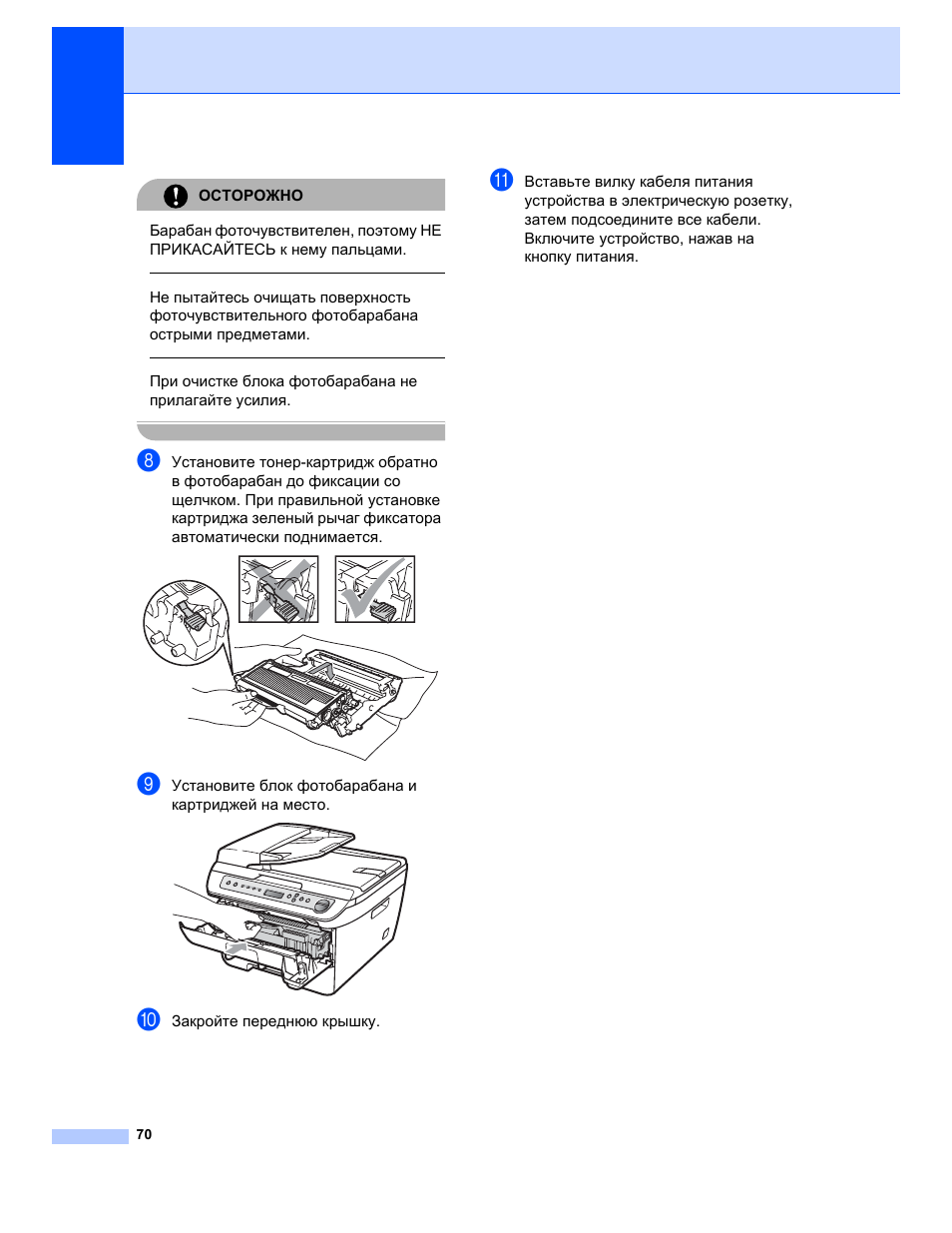 ОСТОРОЖНО

Барабан фоточувствителен, поэтому НЕ ПРИКАСАЙТЕСЬ к нему пальцами.

Не пытайтесь очищать поверхность фоточувствительного фотобарабана острыми предметами.

При очистке блока фотобарабана не прилагайте усилия.

8 Установите тонер-картридж обратно в фотобарабан до фиксации со щелчком. При правильной установке картриджа зеленый рычаг фиксатора автоматически поднимается.

9 Установите блок фотобарабана и картриджей на место.

10 Закройте переднюю крышку.

11 Вставьте вилку кабеля питания устройства в электрическую розетку, затем подсоедините все кабели. Включите устройство, нажав на кнопку питания.

70