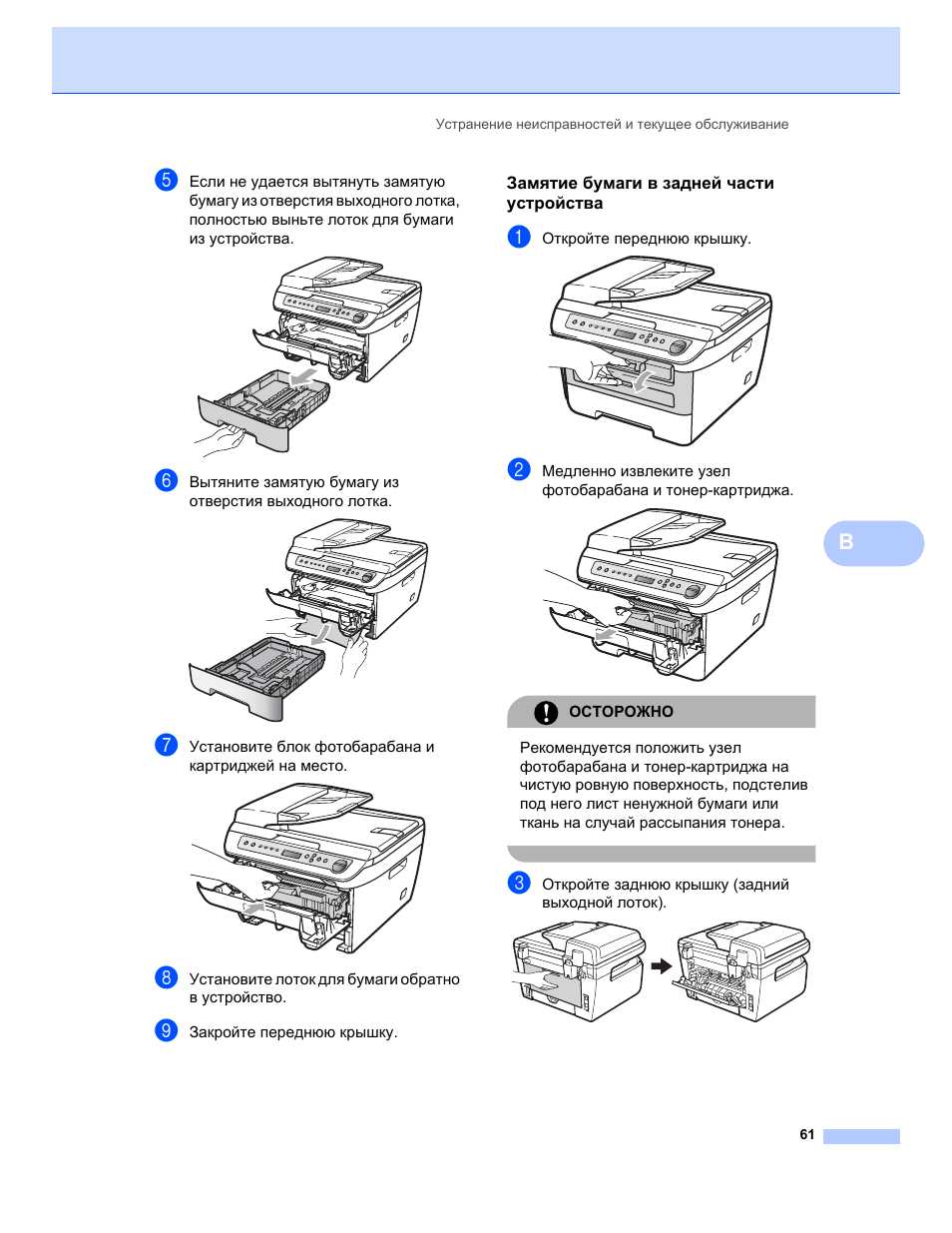 Устранение неисправностей и текущее обслуживание

5 Если не удается вытянуть замятую бумагу из отверстия выходного лотка, полностью выньте лоток для бумаги из устройства.

6 Вытяните замятую бумагу из отверстия выходного лотка.

7 Установите блок фотобарабана и картриджей на место.

8 Установите лоток для бумаги обратно в устройство.

9 Закройте переднюю крышку.

Замятие бумаги в задней части устройства

1 Откройте переднюю крышку.

2 Медленно извлеките узел фотобарабана и тонер-картриджа.

B

ОСТОРОЖНО

Рекомендуется положить узел фотобарабана и тонер-картриджа на чистую ровную поверхность, подстелив под него лист ненужной бумаги или ткань на случай рассыпания тонера.

3 Откройте заднюю крышку (задний выходной лоток).

61