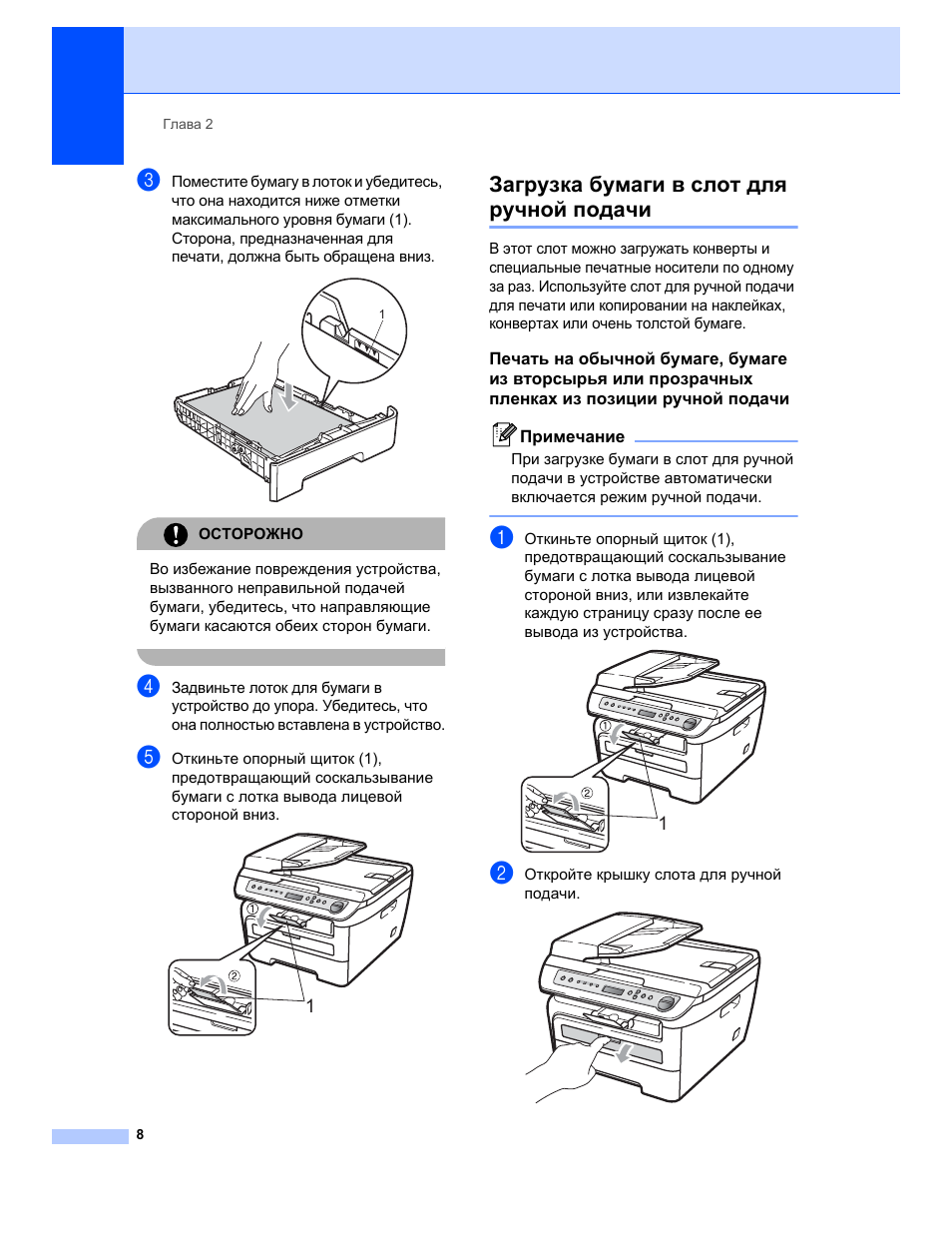 Глава 2

3 Поместите бумагу в лоток и убедитесь, что она находится ниже отметки максимального уровня бумаги (1). Сторона, предназначенная для печати, должна быть обращена вниз.

1

ОСТОРОЖНО

Во избежание повреждения устройства, вызванного неправильной подачей бумаги, убедитесь, что направляющие бумаги касаются обеих сторон бумаги.

4 Задвиньте лоток для бумаги в устройство до упора. Убедитесь, что она полностью вставлена в устройство.

5 Откиньте опорный щиток (1), предотвращающий соскальзывание бумаги с лотка вывода лицевой стороной вниз.

①
②
1

Загрузка бумаги в слот для ручной подачи

В этот слот можно загружать конверты и специальные печатные носители по одному за раз. Используйте слот для ручной подачи для печати или копировании на наклейках, конвертах или очень толстой бумаге.

Печать на обычной бумаге, бумаге из вторсырья или прозрачных пленках из позиции ручной подачи

Примечание

При загрузке бумаги в слот для ручной подачи в устройстве автоматически включается режим ручной подачи.

1 Откиньте опорный щиток (1), предотвращающий соскальзывание бумаги с лотка вывода лицевой стороной вниз, или извлекайте каждую страницу сразу после ее вывода из устройства.

①
②
1

2 Откройте крышку слота для ручной подачи.

8