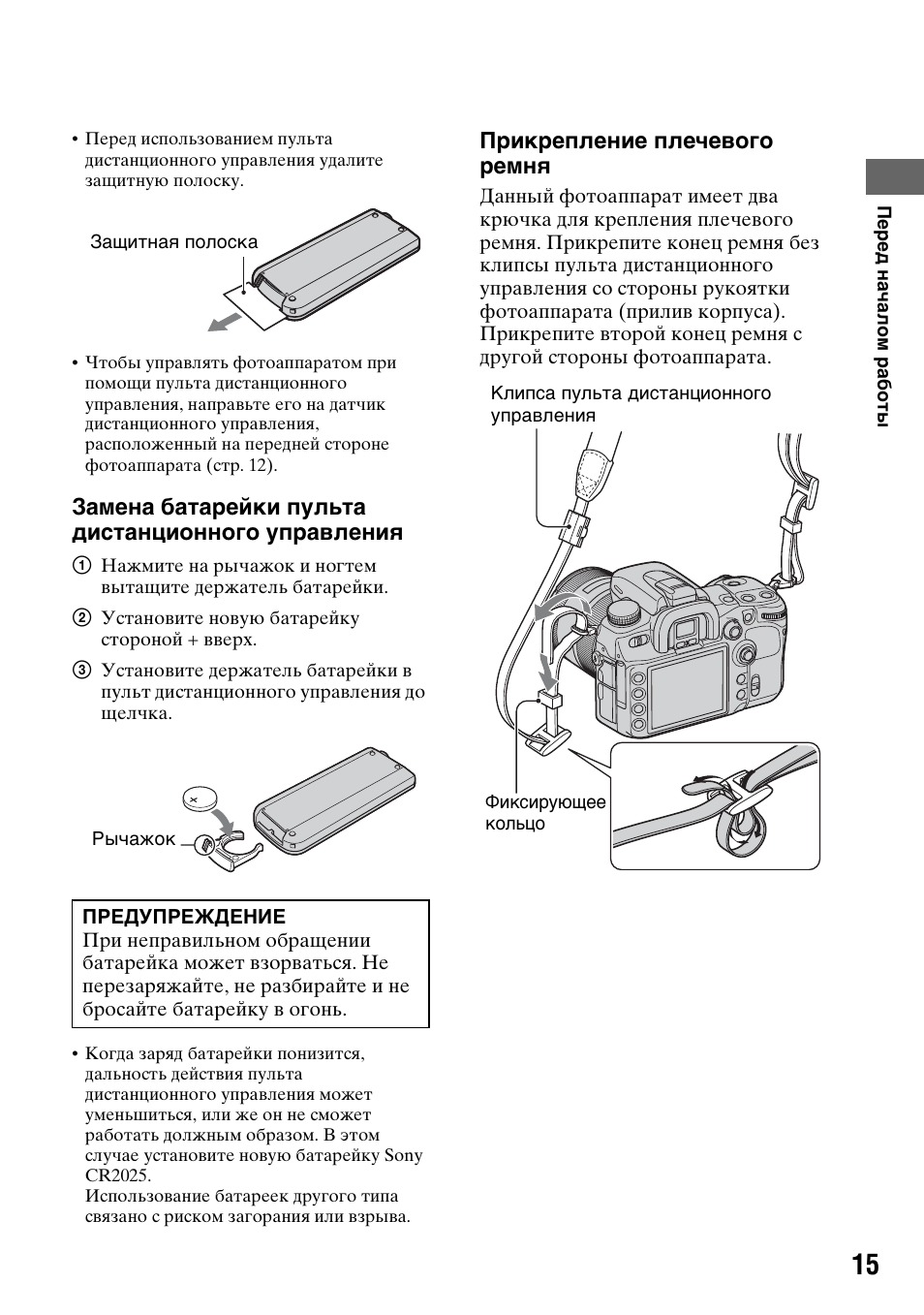 • Перед использованием пульта дистанционного управления удалите защитную полоску.

Защитная полоска

• Чтобы управлять фотоаппаратом при помощи пульта дистанционного управления, направьте его на датчик дистанционного управления, расположенный на передней стороне фотоаппарата (стр. 12).

Замена батарейки пульта дистанционного управления

① Нажмите на рычажок и ногтем вытащите держатель батарейки.

② Установите новую батарейку стороной + вверх.

③ Установите держатель батарейки в пульт дистанционного управления до щелчка.

Рычажок

ПРЕДУПРЕЖДЕНИЕ
При неправильном обращении батарейка может взорваться. Не перезаряжайте, не разбирайте и не бросайте батарейку в огонь.

• Когда заряд батарейки понизится, дальность действия пульта дистанционного управления может уменьшиться, или же он не сможет работать должным образом. В этом случае установите новую батарейку Sony CR2025.
Использование батареек другого типа связано с риском загорания или взрыва.

Прикрепление плечевого ремня

Данный фотоаппарат имеет два крючка для крепления плечевого ремня. Прикрепите конец ремня без клипсы пульта дистанционного управления со стороны рукоятки фотоаппарата (прилив корпуса). Прикрепите второй конец ремня с другой стороны фотоаппарата.

Клипса пульта дистанционного управления

Фиксирующее кольцо

Перед началом работы

15