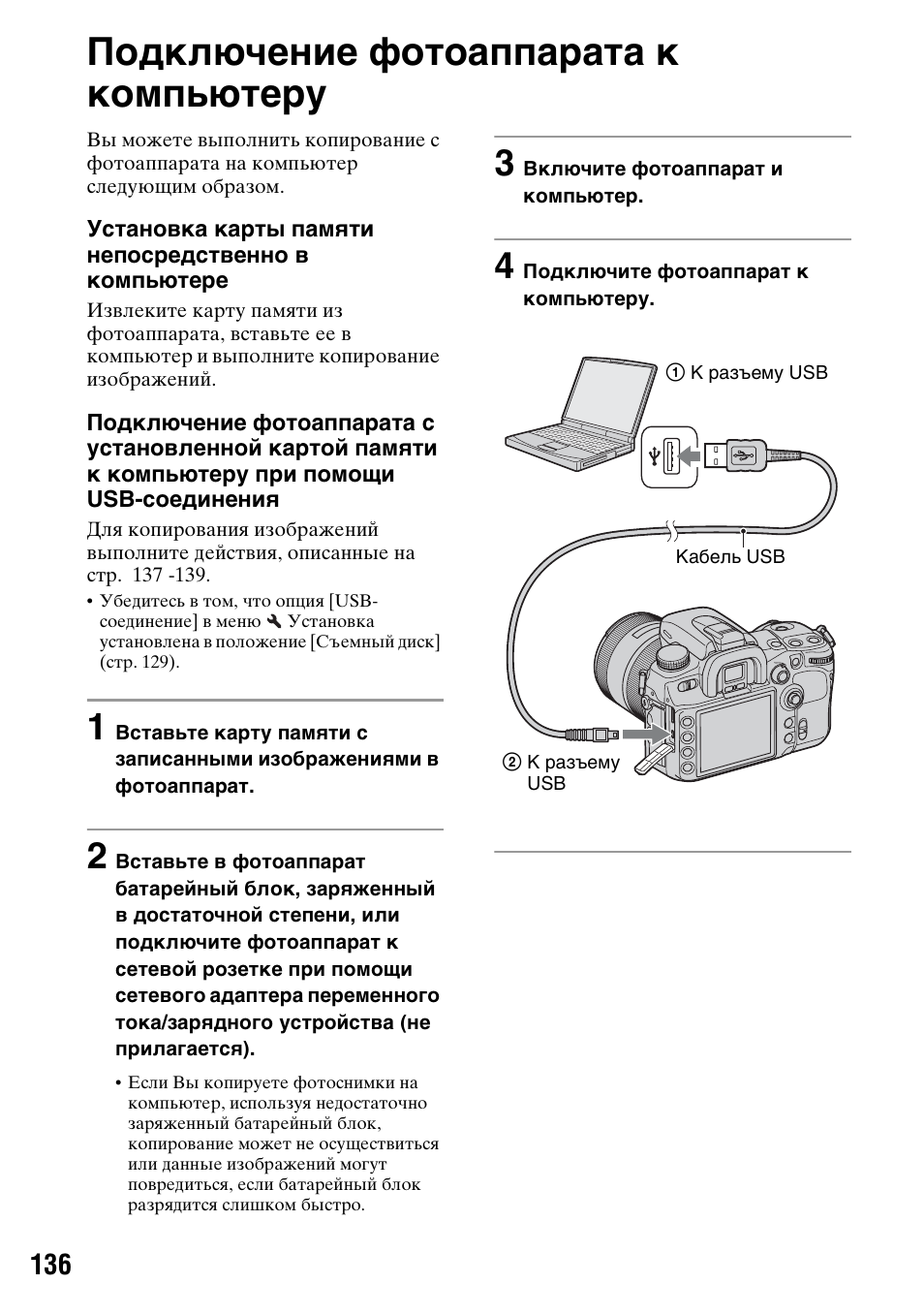 Подключение фотоаппарата к компьютеру

Вы можете выполнить копирование с фотоаппарата на компьютер следующим образом.

Установка карты памяти непосредственно в компьютере

Извлеките карту памяти из фотоаппарата, вставьте ее в компьютер и выполните копирование изображений.

Подключение фотоаппарата с установленной картой памяти к компьютеру при помощи USB-соединения

Для копирования изображений выполните действия, описанные на стр. 137 -139.

• Убедитесь в том, что опция [USB-соединение] в меню Установка установлена в положение [Съемный диск] (стр. 129).

1 Вставьте карту памяти с записанными изображениями в фотоаппарат.

2 Вставьте в фотоаппарат батарейный блок, заряженный в достаточной степени, или подключите фотоаппарат к сетевой розетке при помощи сетевого адаптера переменного тока/зарядного устройства (не прилагается).

• Если Вы копируете фотоснимки на компьютер, используя недостаточно заряженный батарейный блок, копирование может не осуществиться или данные изображений могут повредиться, если батарейный блок разрядится слишком быстро.

3 Включите фотоаппарат и компьютер.

4 Подключите фотоаппарат к компьютеру.

① К разъему USB

Кабель USB

② К разъему USB

136