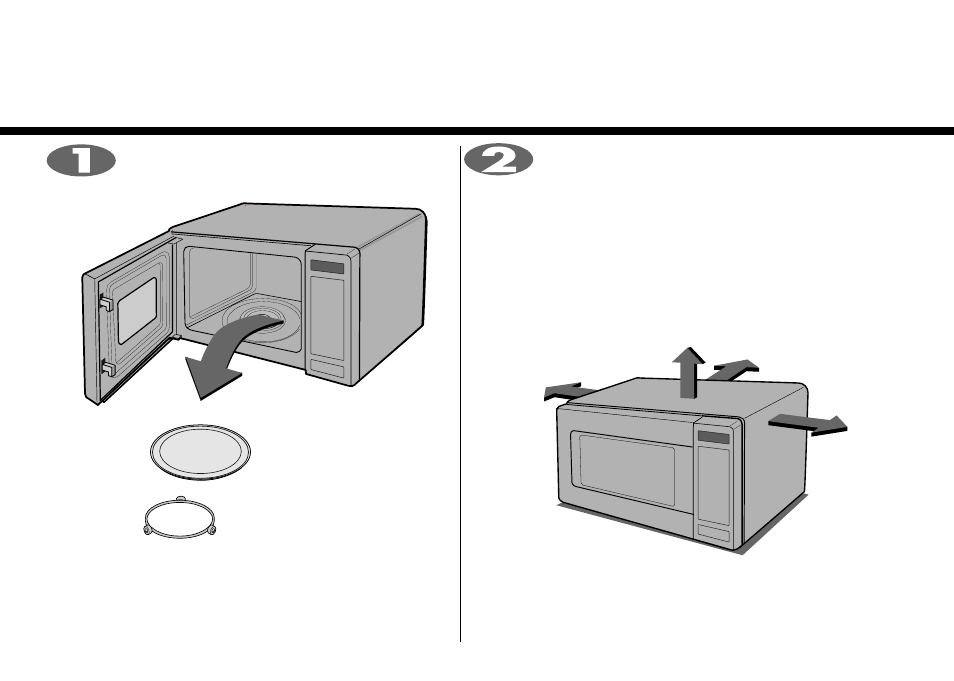 1

2